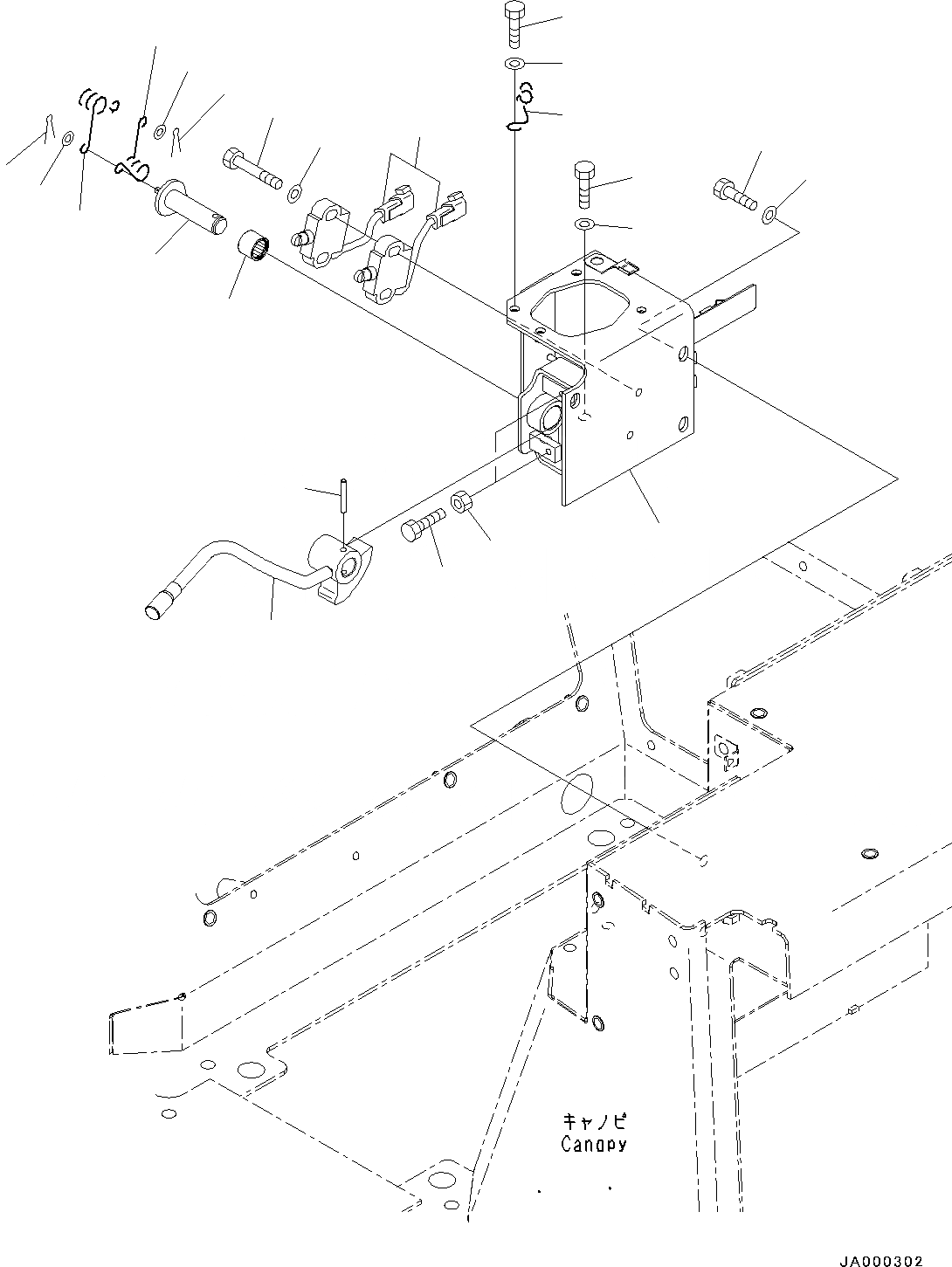 キャノピ
Canopy

JA000302