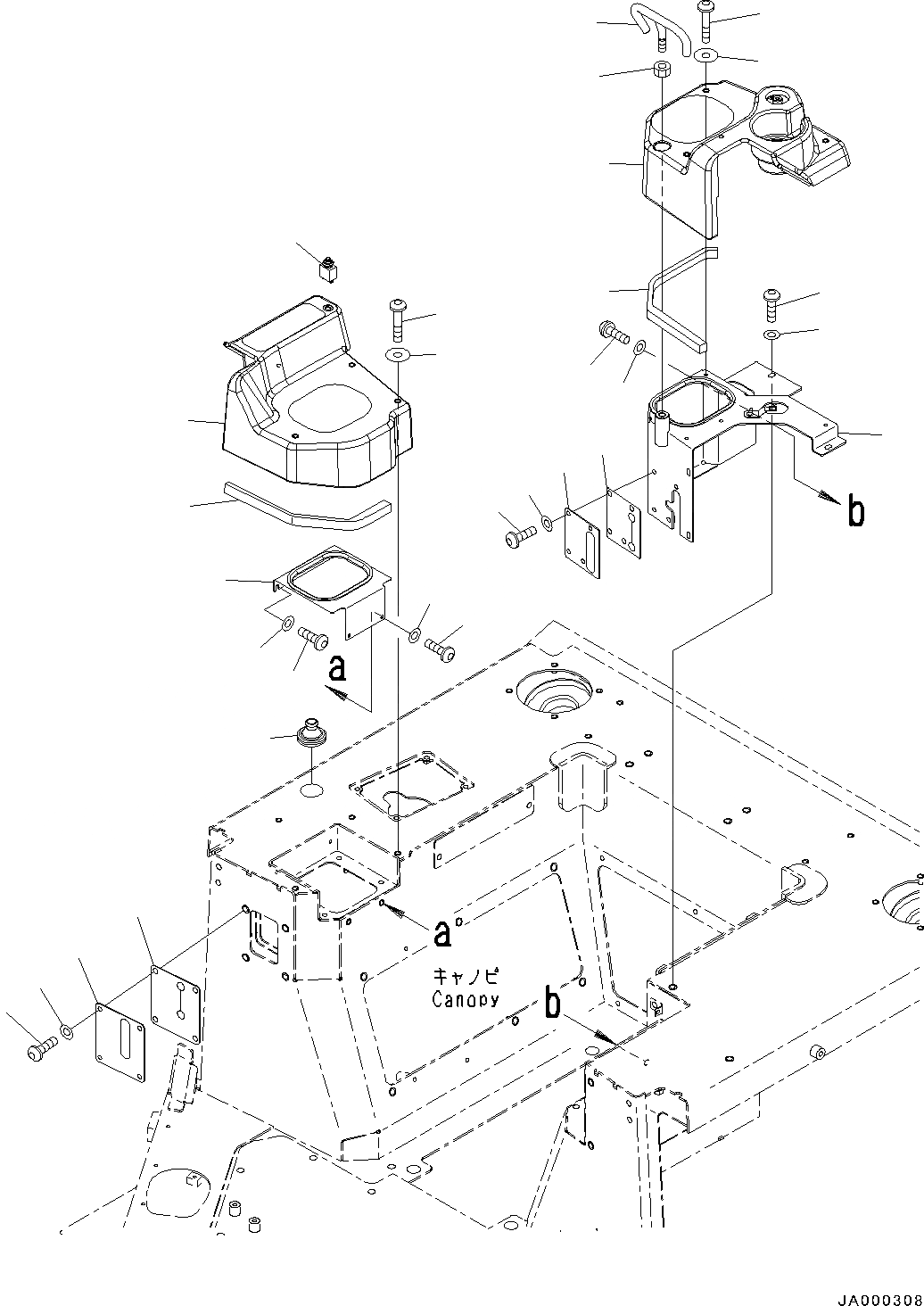 b

a

a

キャノピ
Canopy

b

JA000308