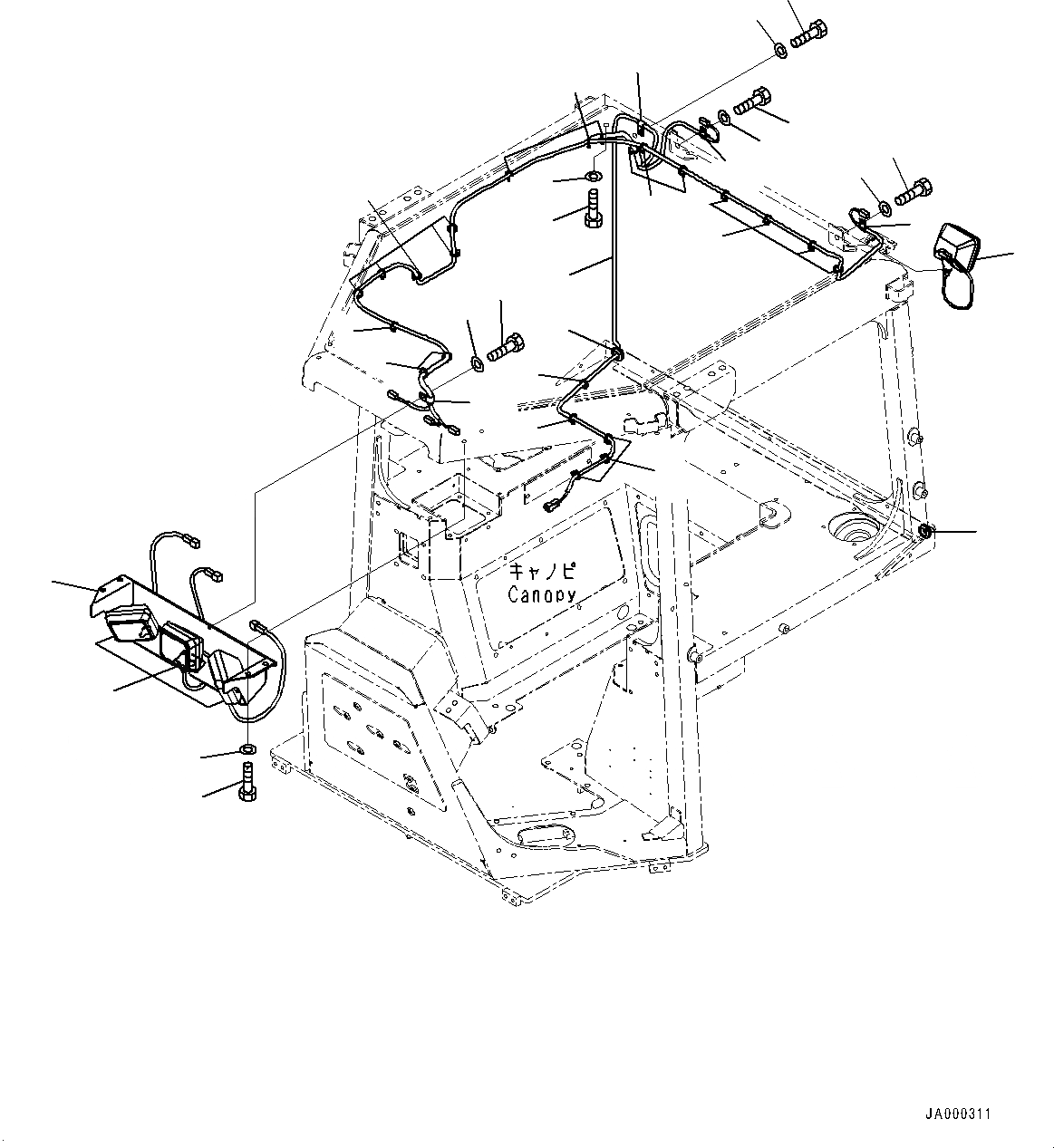 キャノピ
Canopy

JA000311