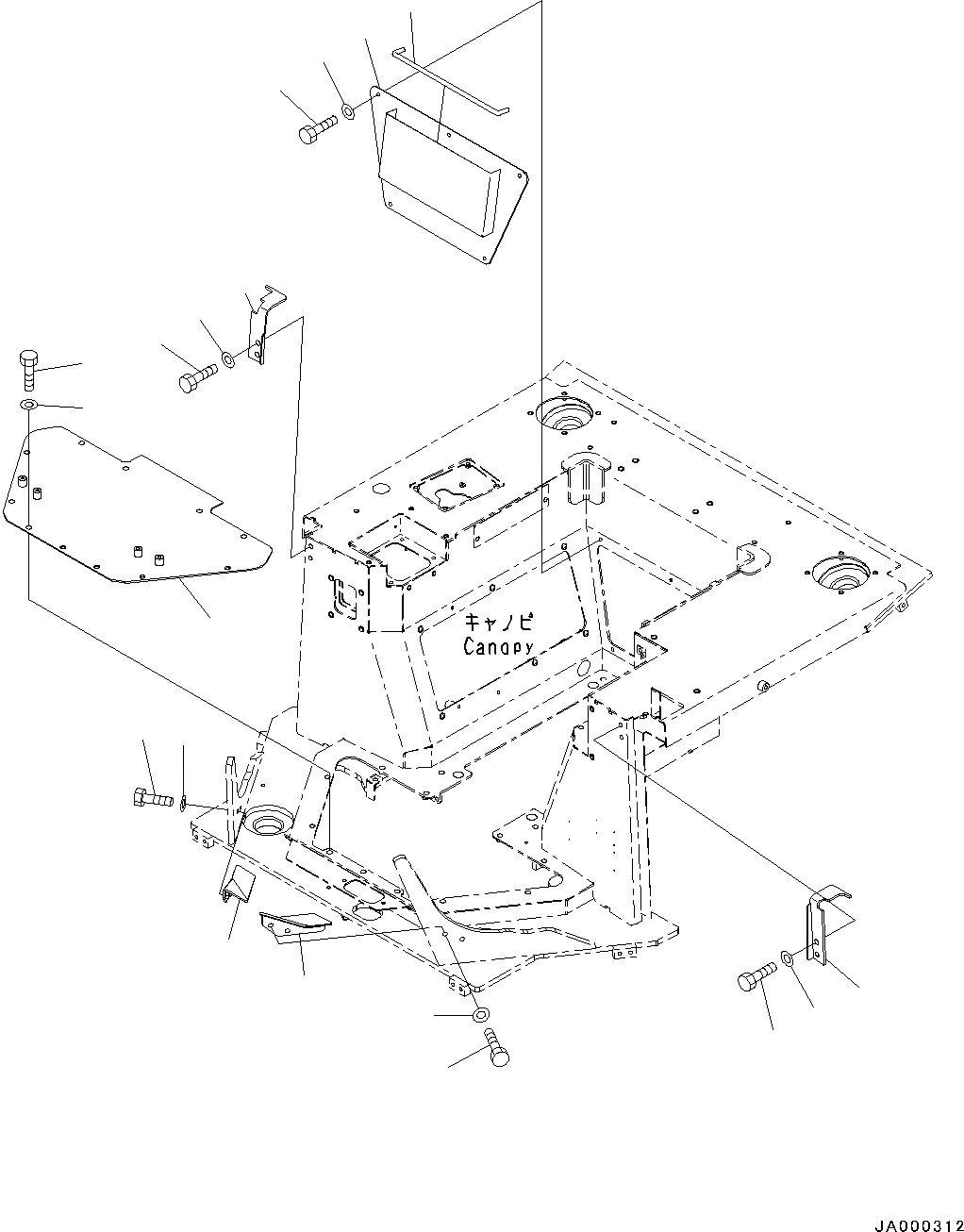 キャノピ
Canopy

JA000312