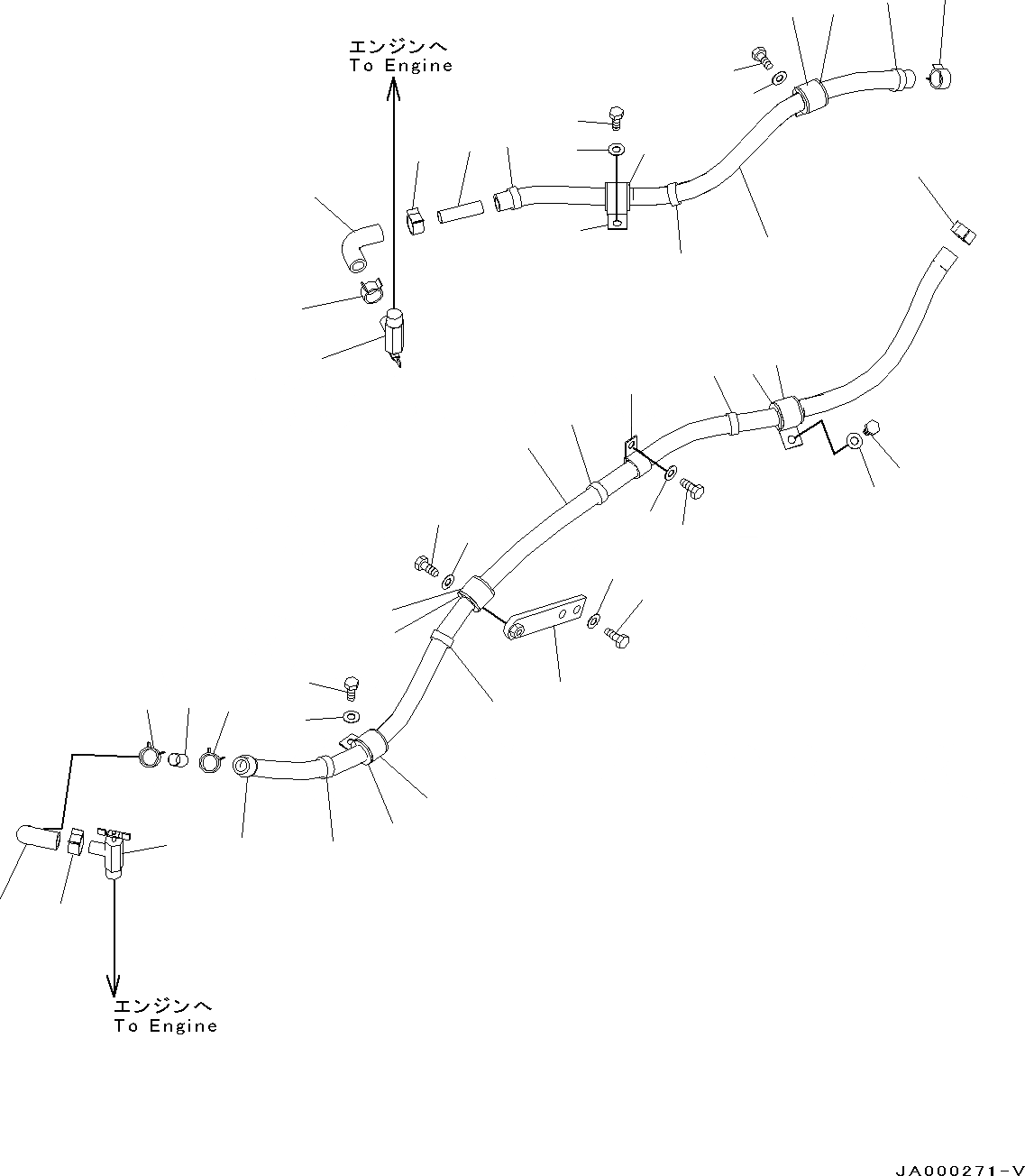 エンジンへ
To Engine

エンジンへ
To Engine

JA000271-V