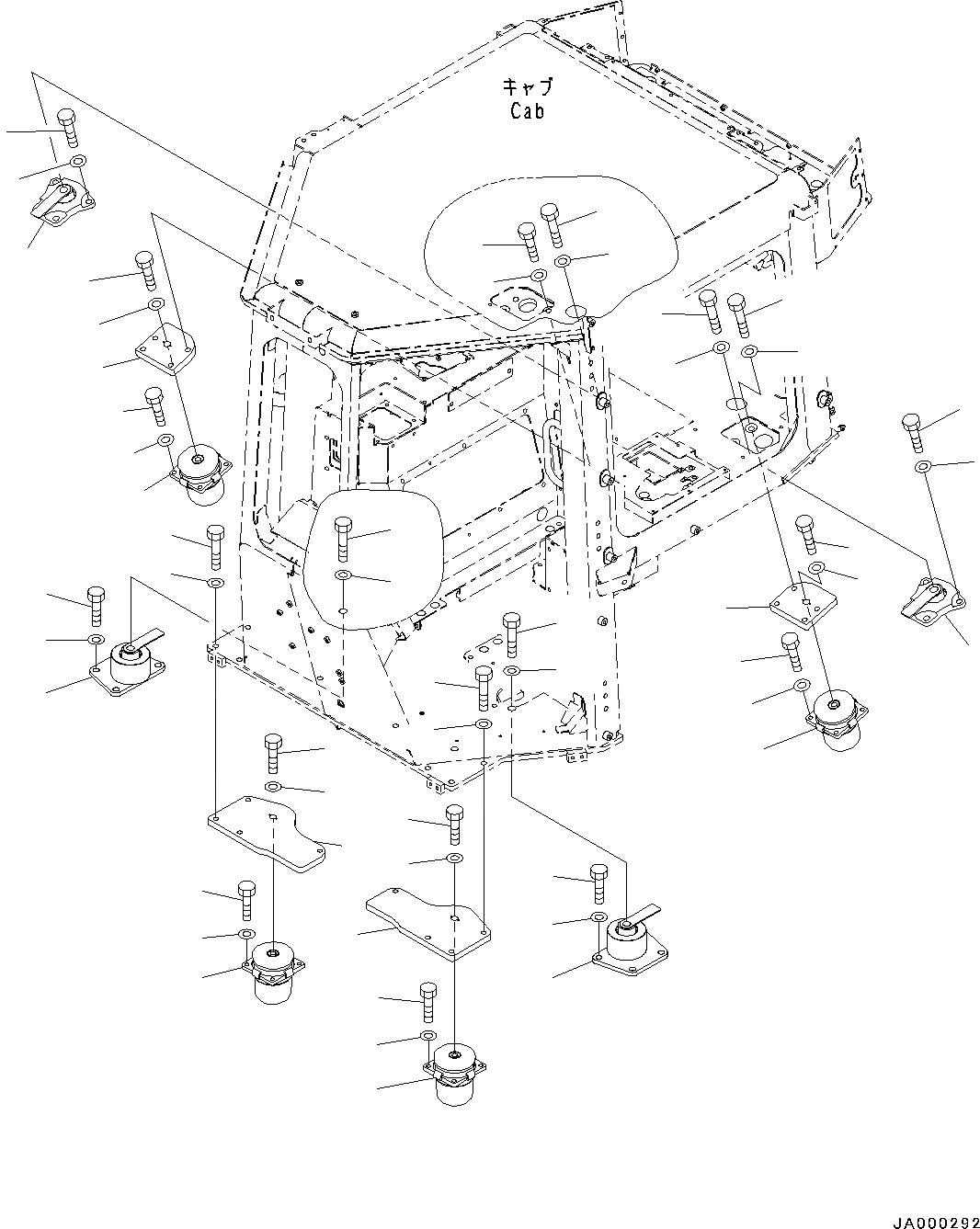 キャブ
Cab

JA000292