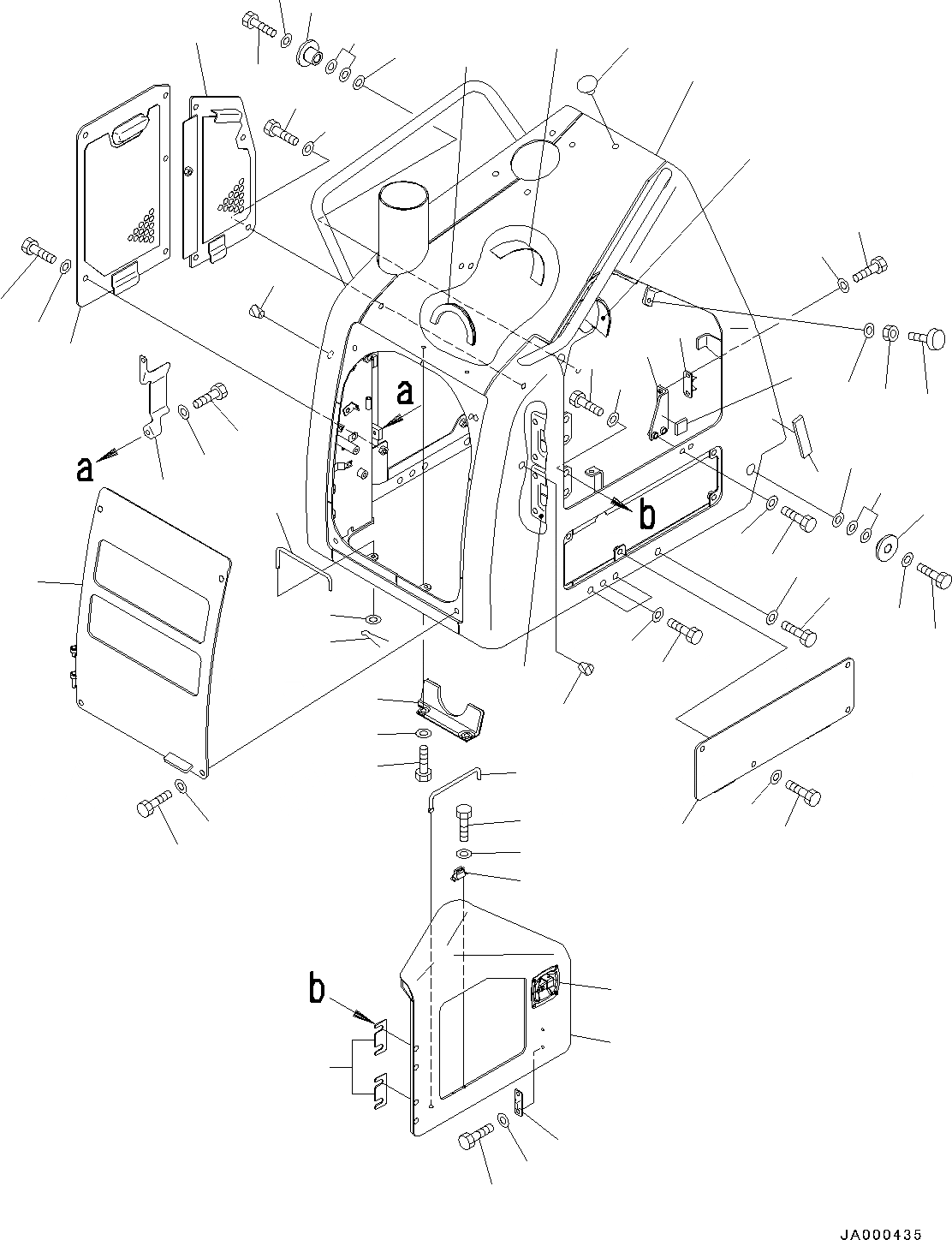 a

a

b

b

JA000435