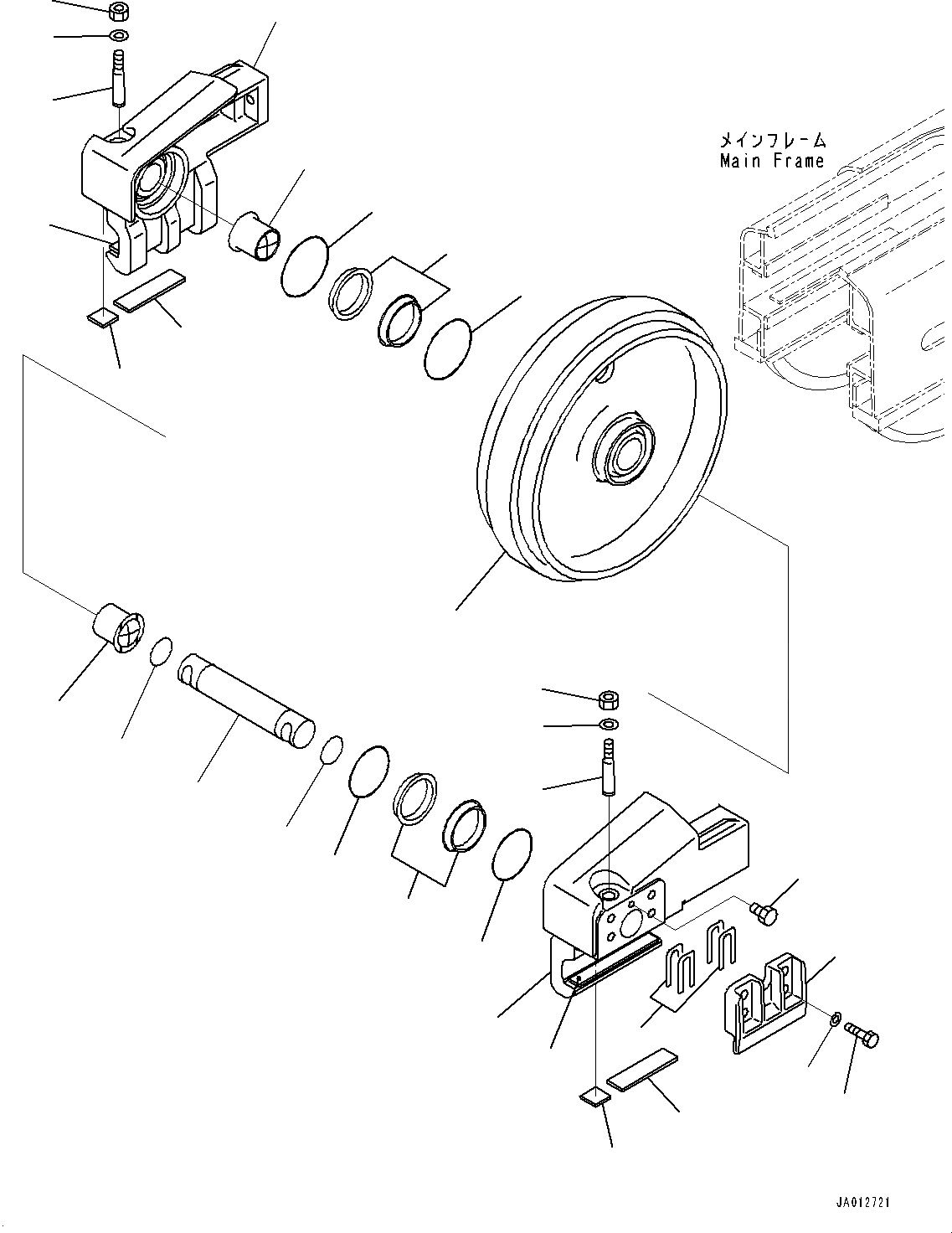 メインフレーム
Main Frame

JA012721