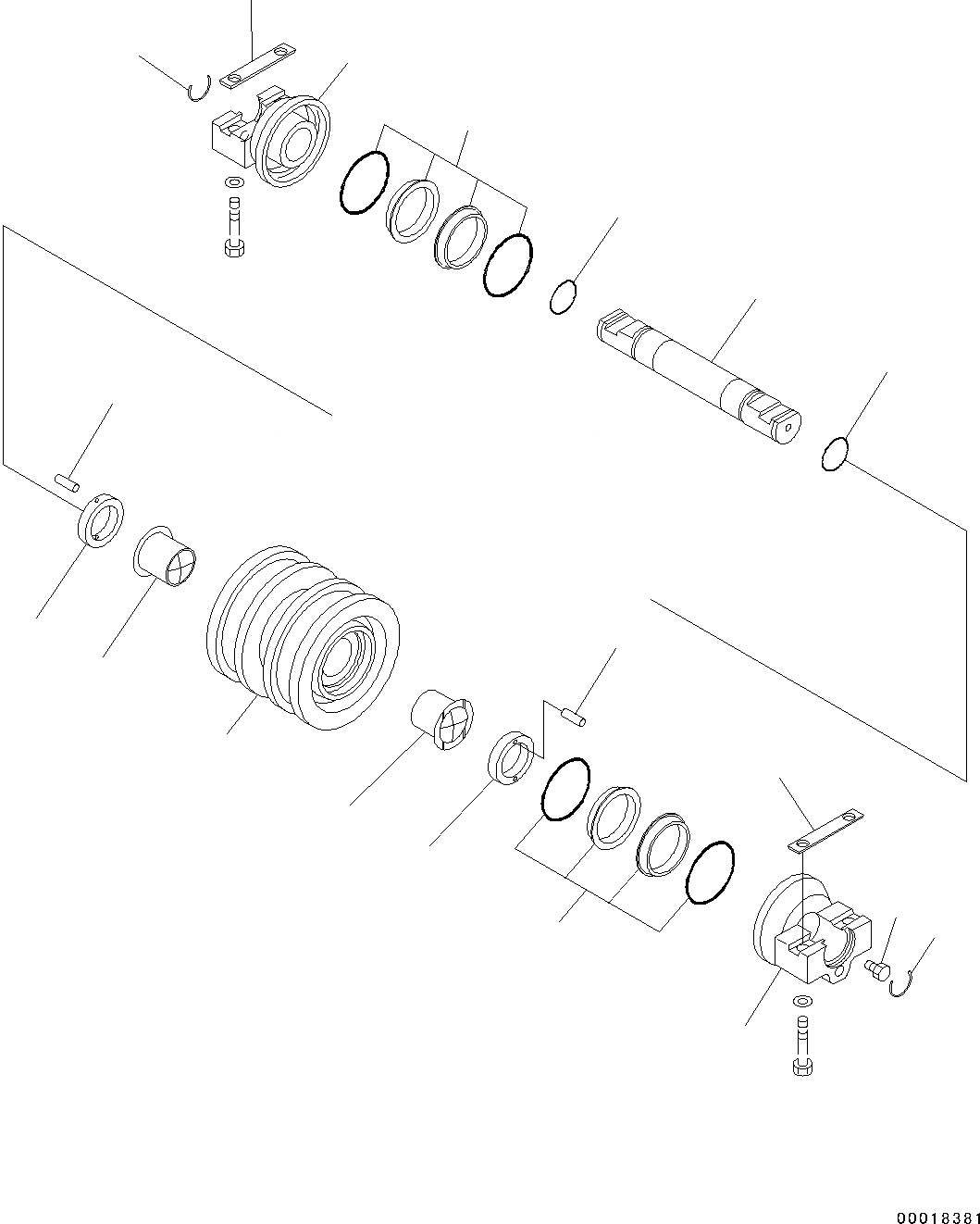 00018381