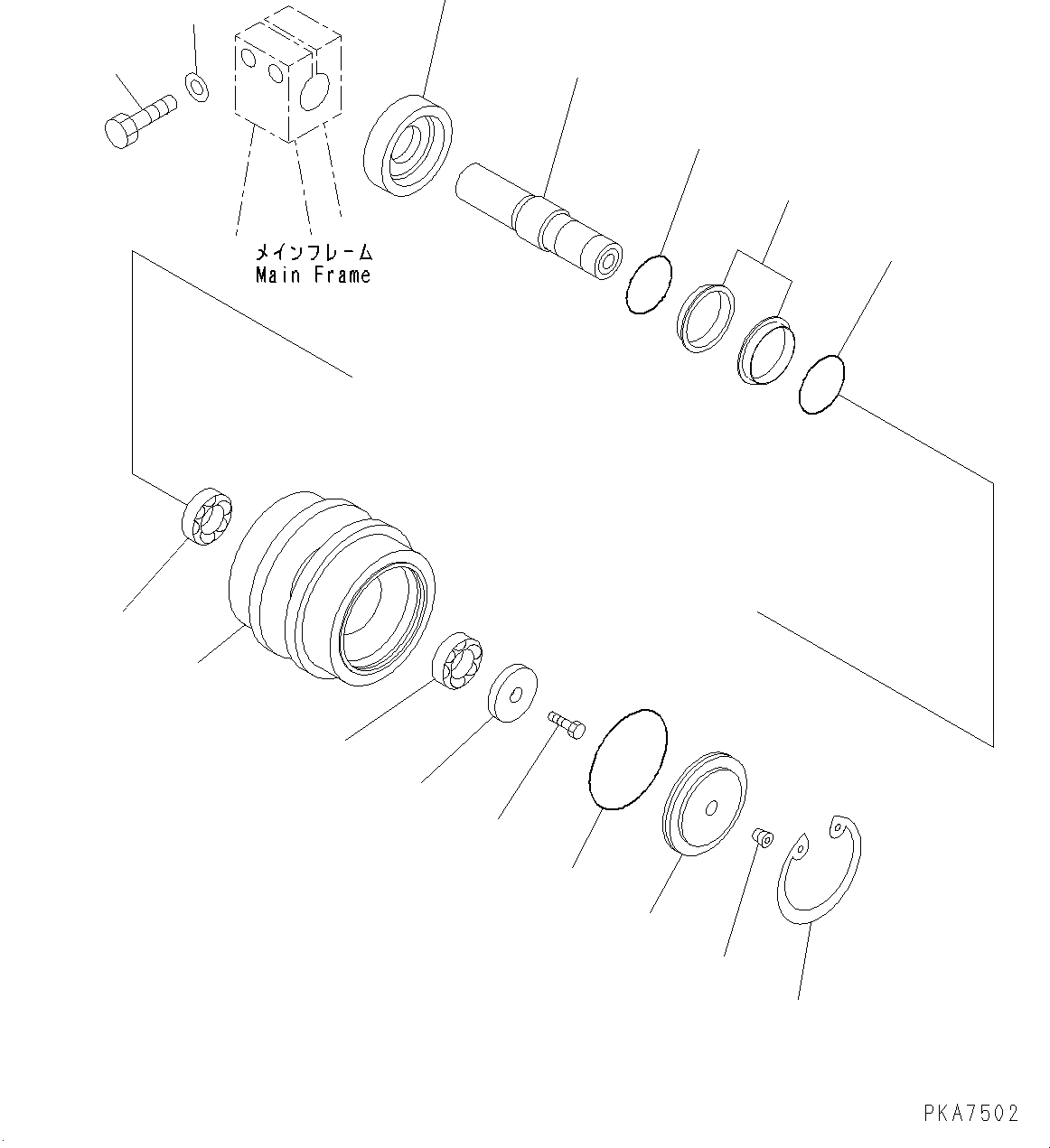 メインフレーム
Main Frame

PKA7502