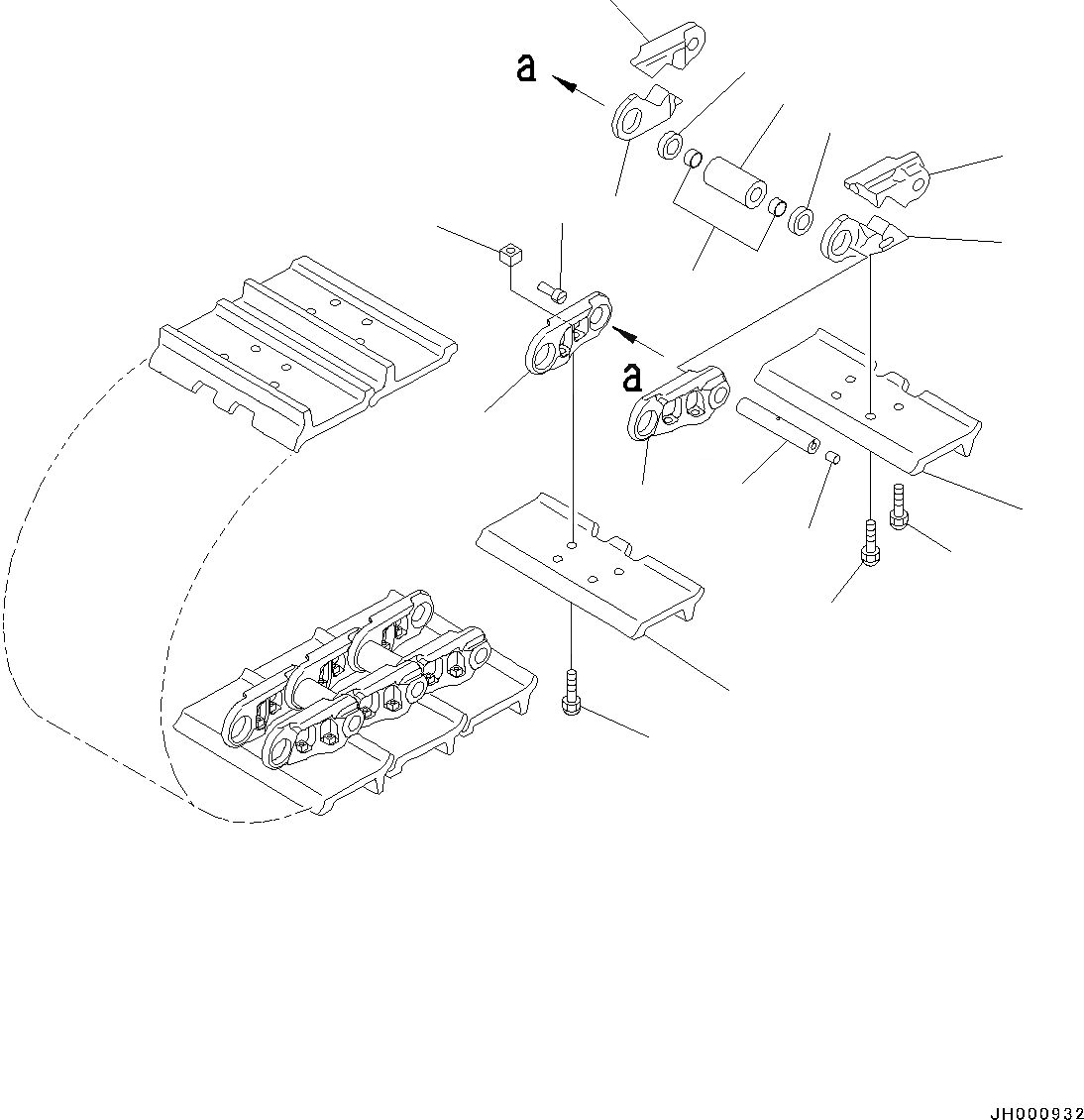 a

a

JH000932