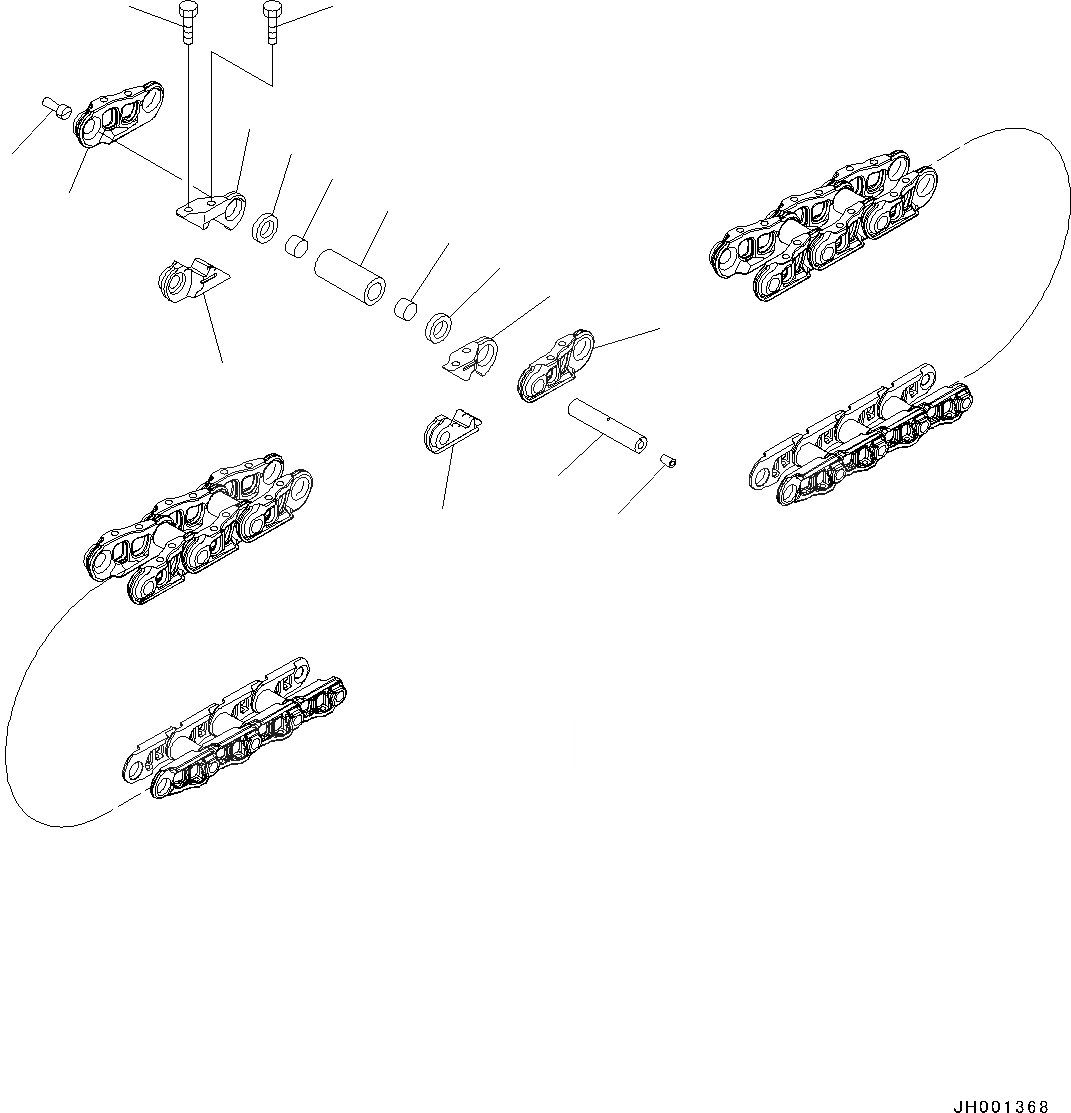 JH001368