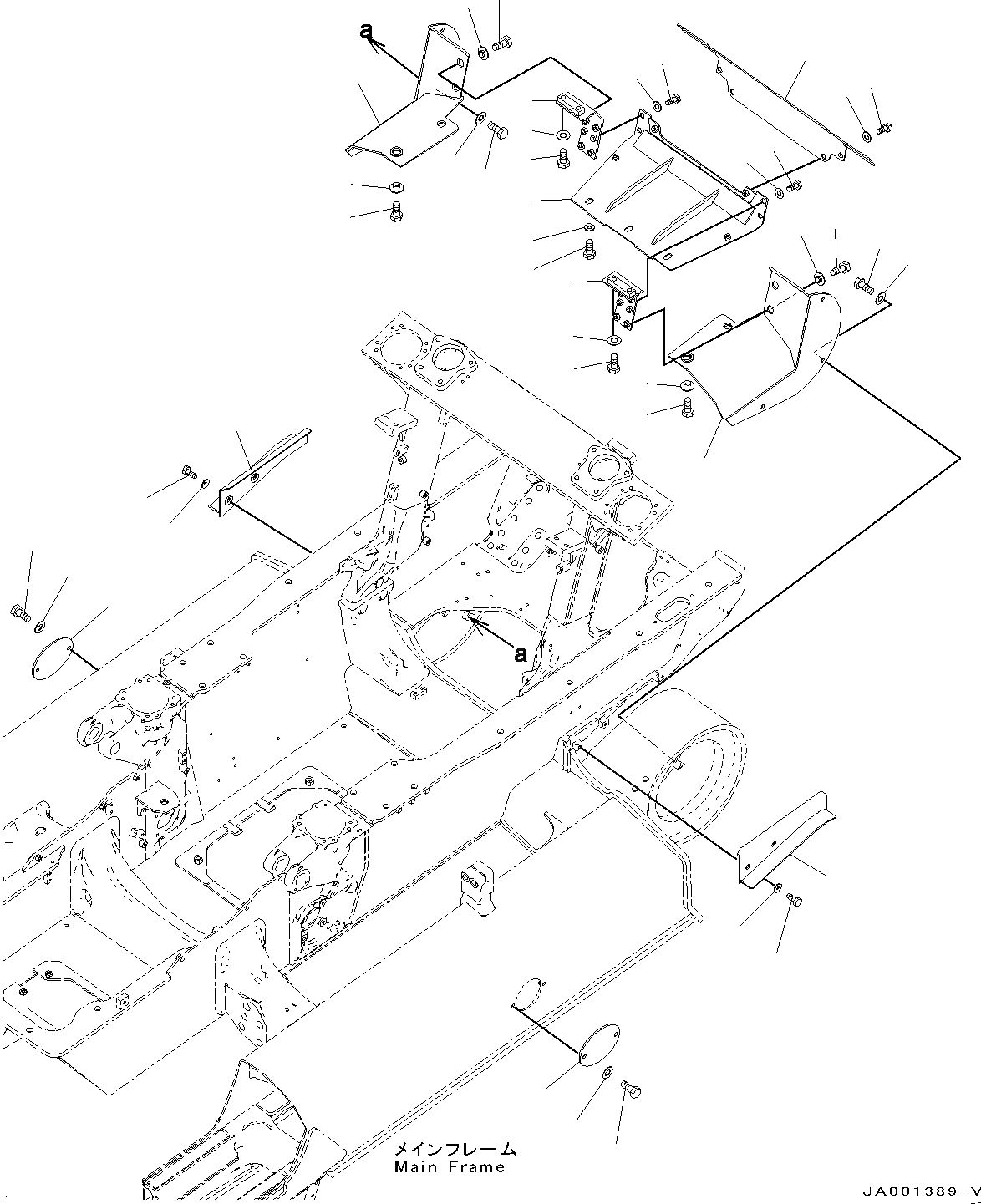 a

a

メインフレーム
Main Frame

JA001389-V