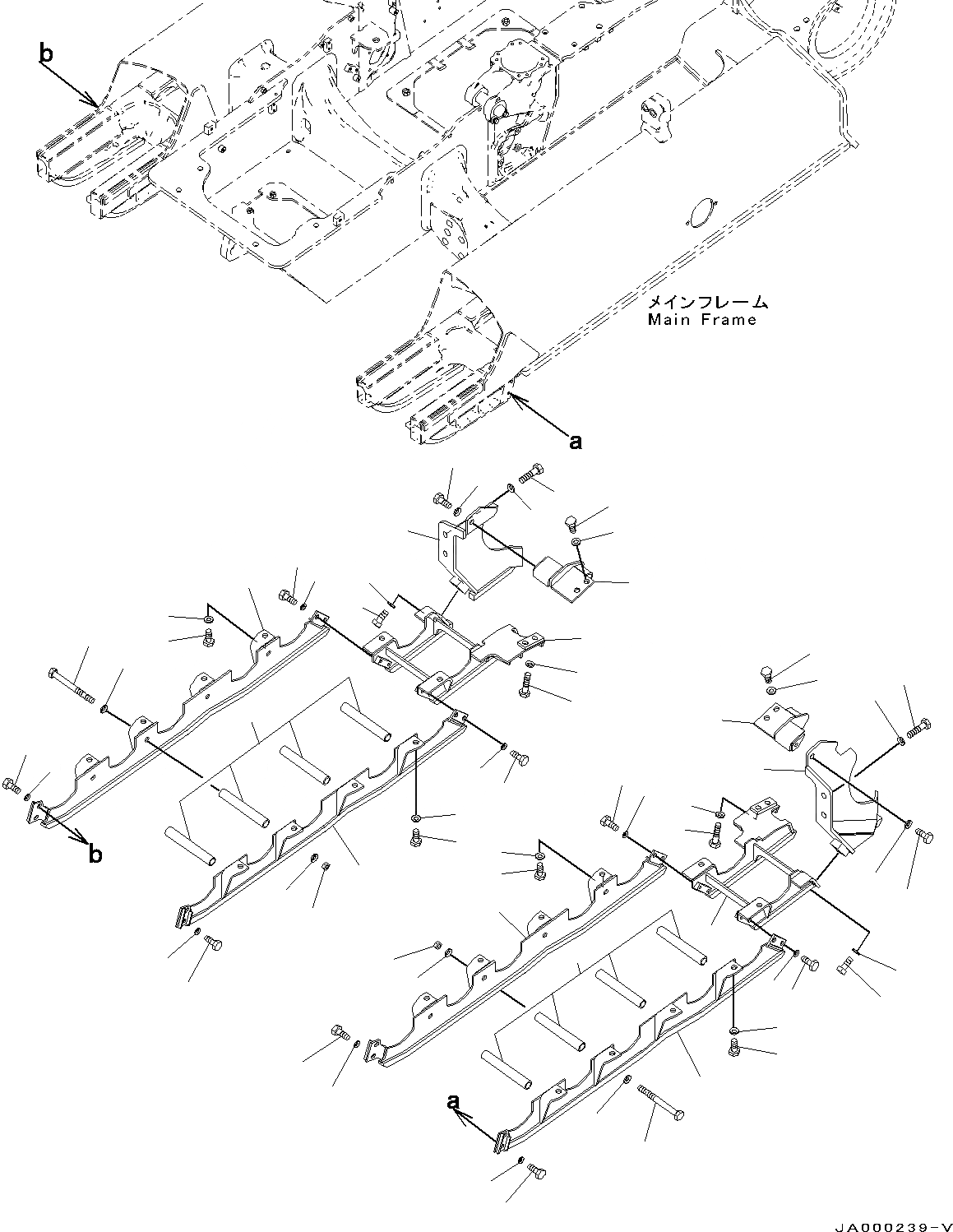 b

メインフレーム
Main Frame

a

b

a

JA000239-V