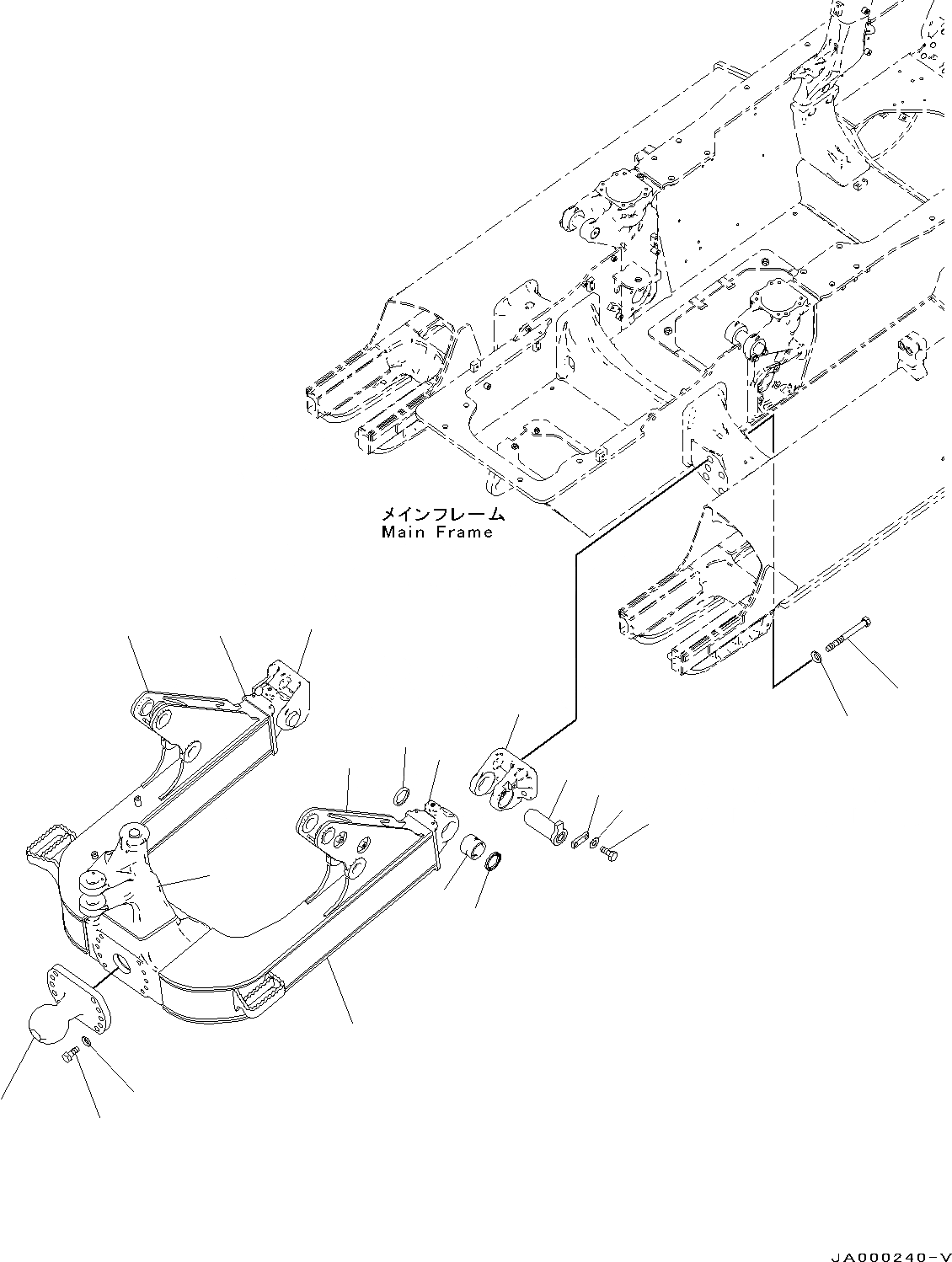 メインフレーム
Main Frame

JA000240-V