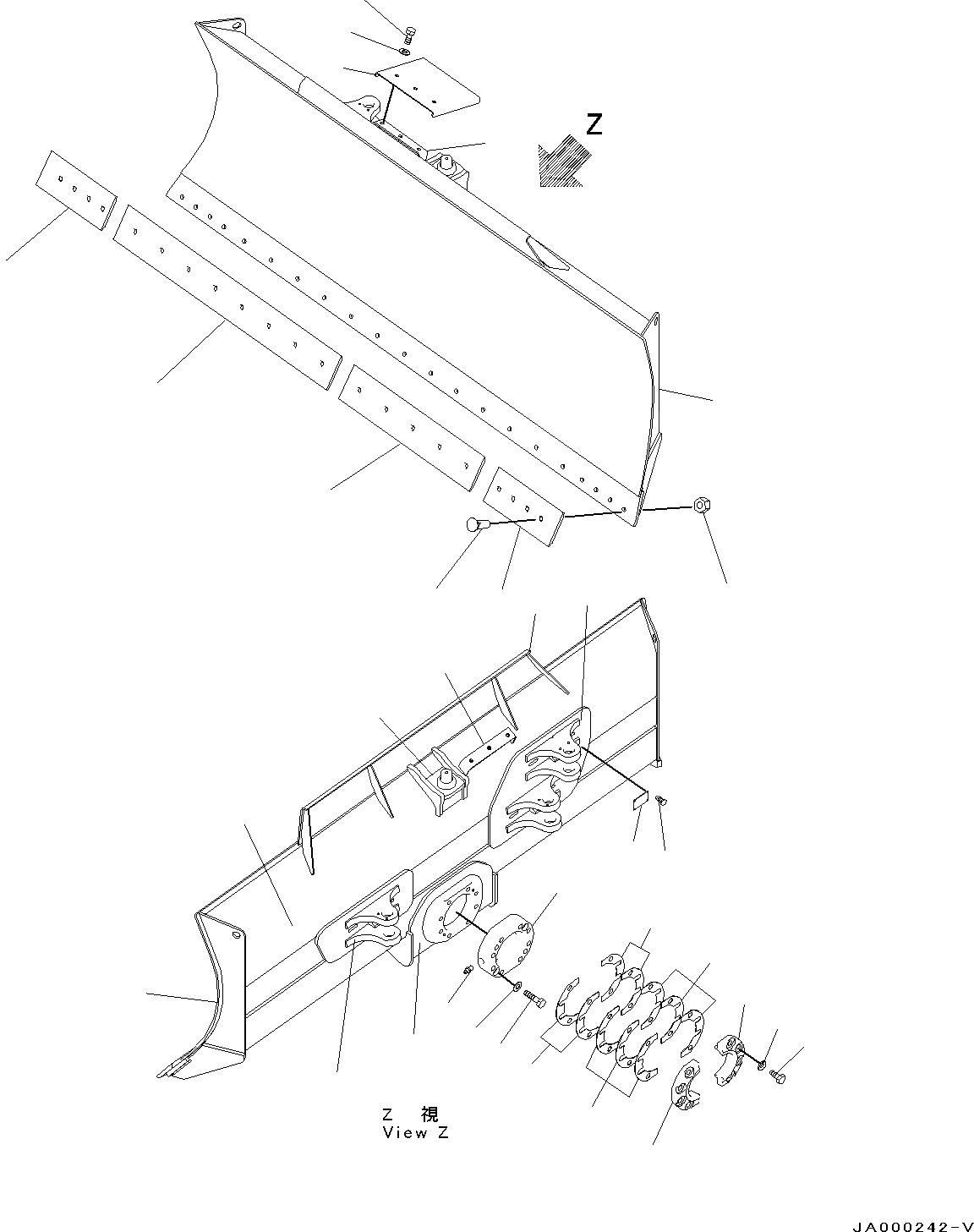 Z

Z 視
View Z

JA000242-V