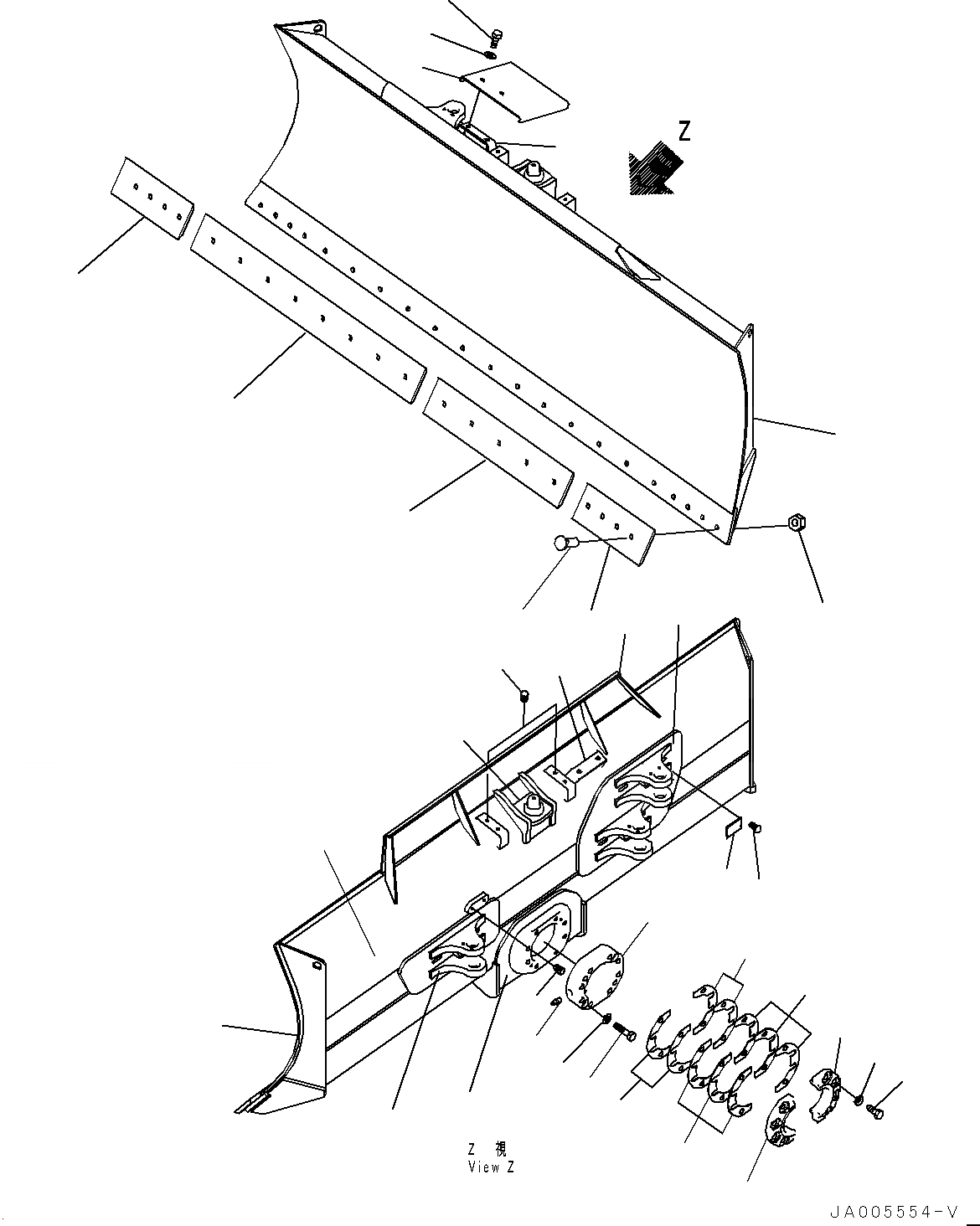 Z

Z 視
View Z

JA005554-V