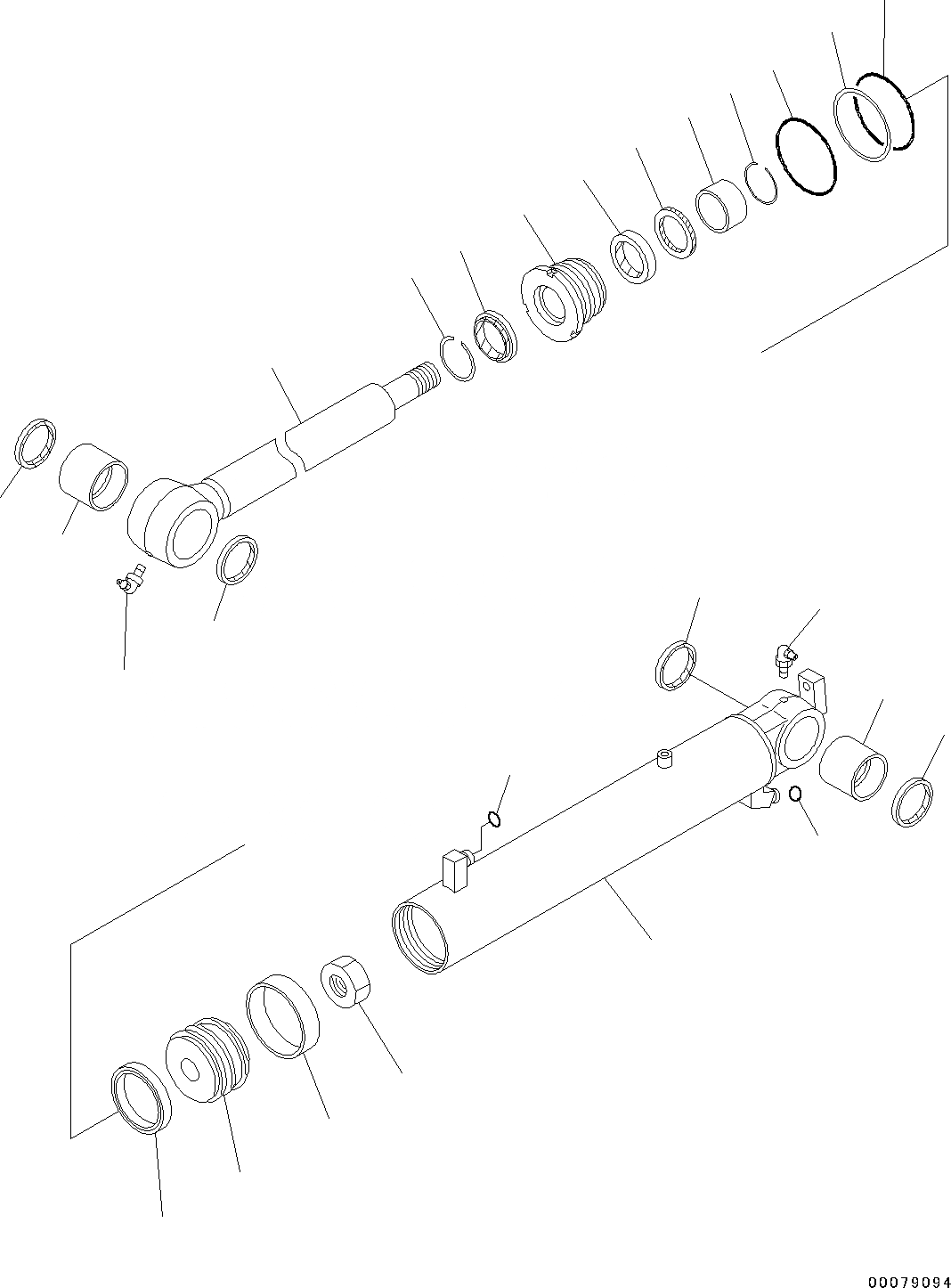 00079094