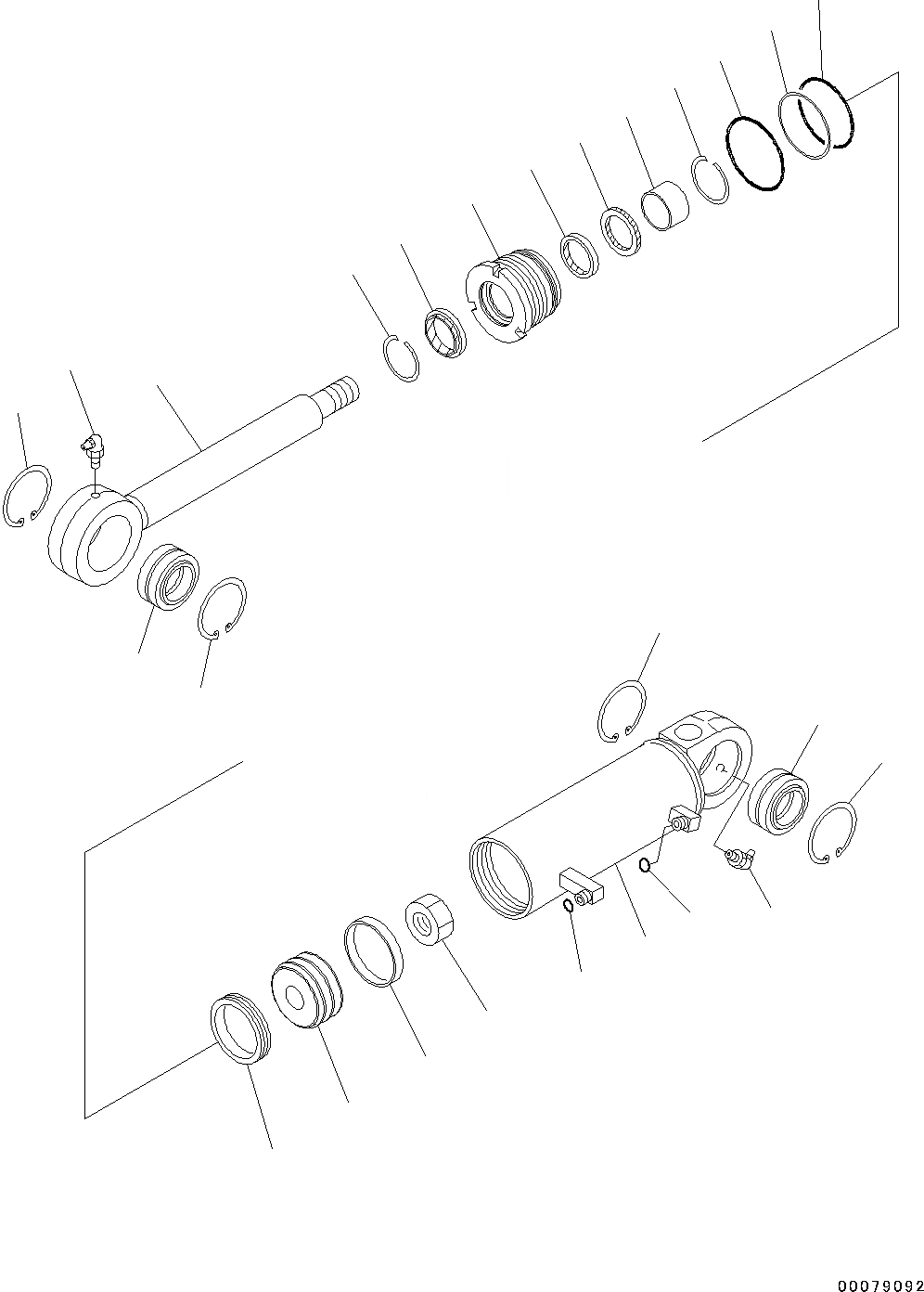 00079092