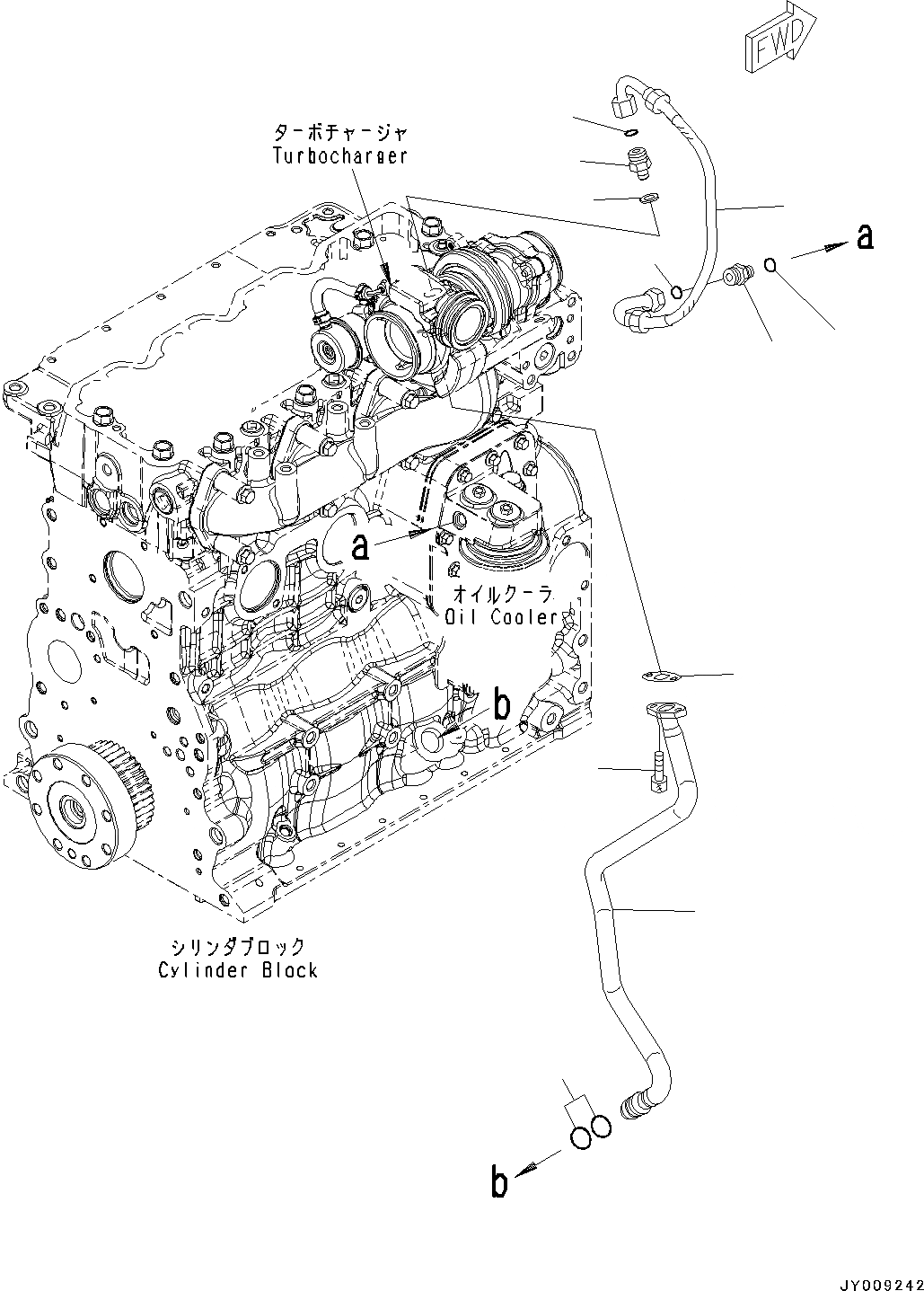 FWD

ターボチャージャ
Turbocharger

a

a

オイルクーラ
Oil Cooler

b

シリンダブロック
Cylinder Block

b

JY009242