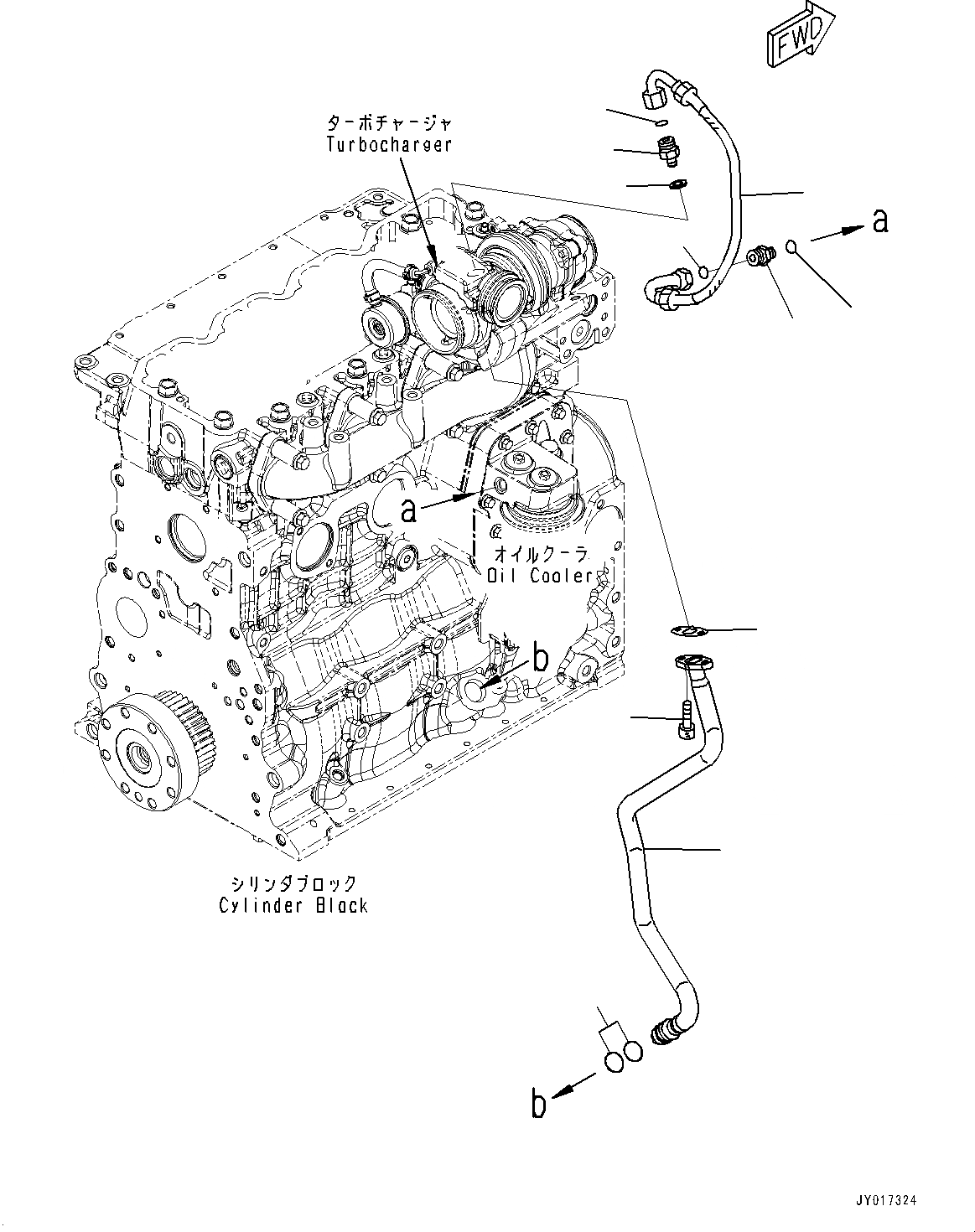 FWD

ターボチャージャ
Turbocharger

a

a

オイルクーラ
Oil Cooler

b

シリンダブロック
Cylinder Block

b

JY017324