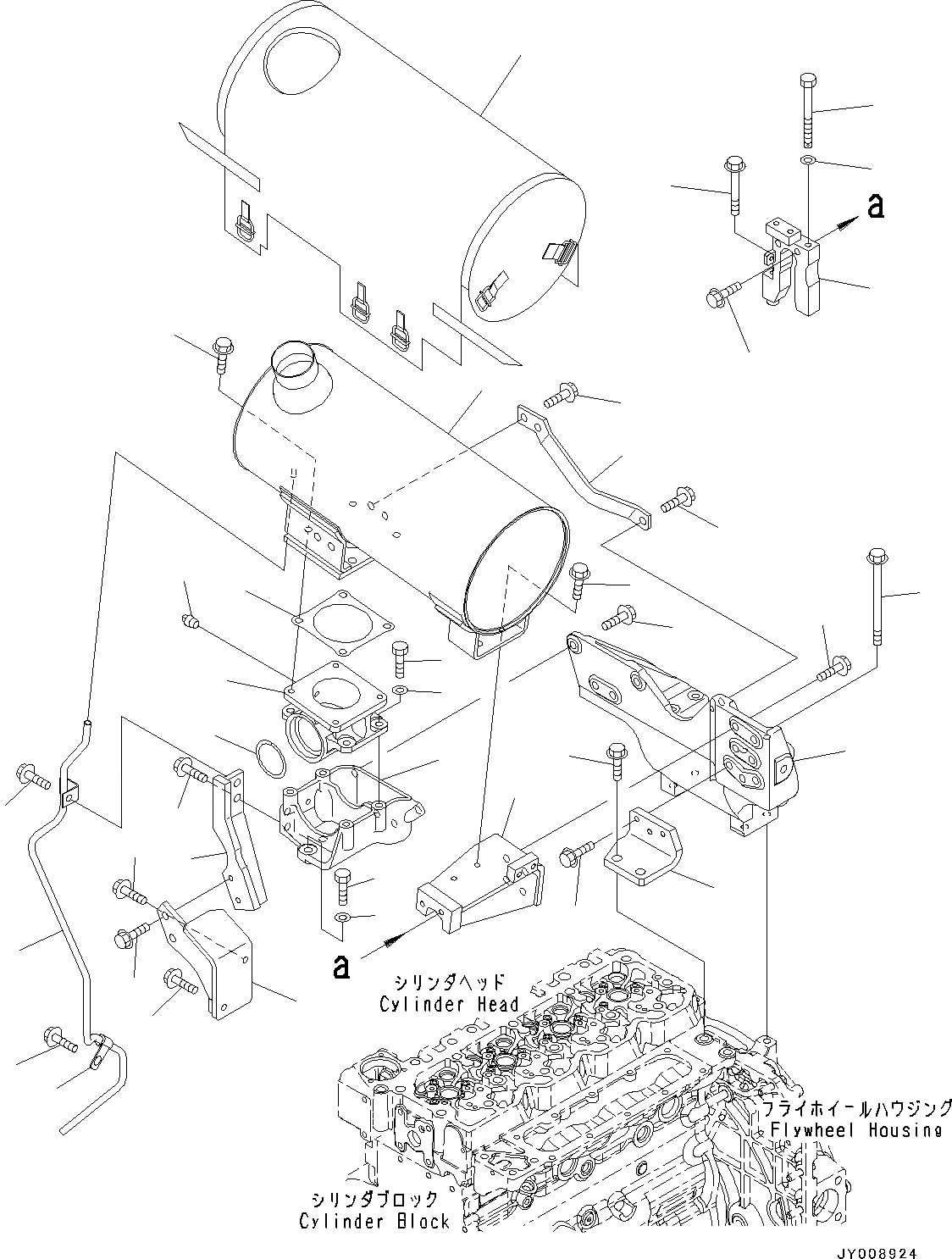 a

a

シリンダヘッド
Cylinder Head

フライホイールハウジング
Flywheel Housing

シリンダブロック
Cylinder Block

JY008924