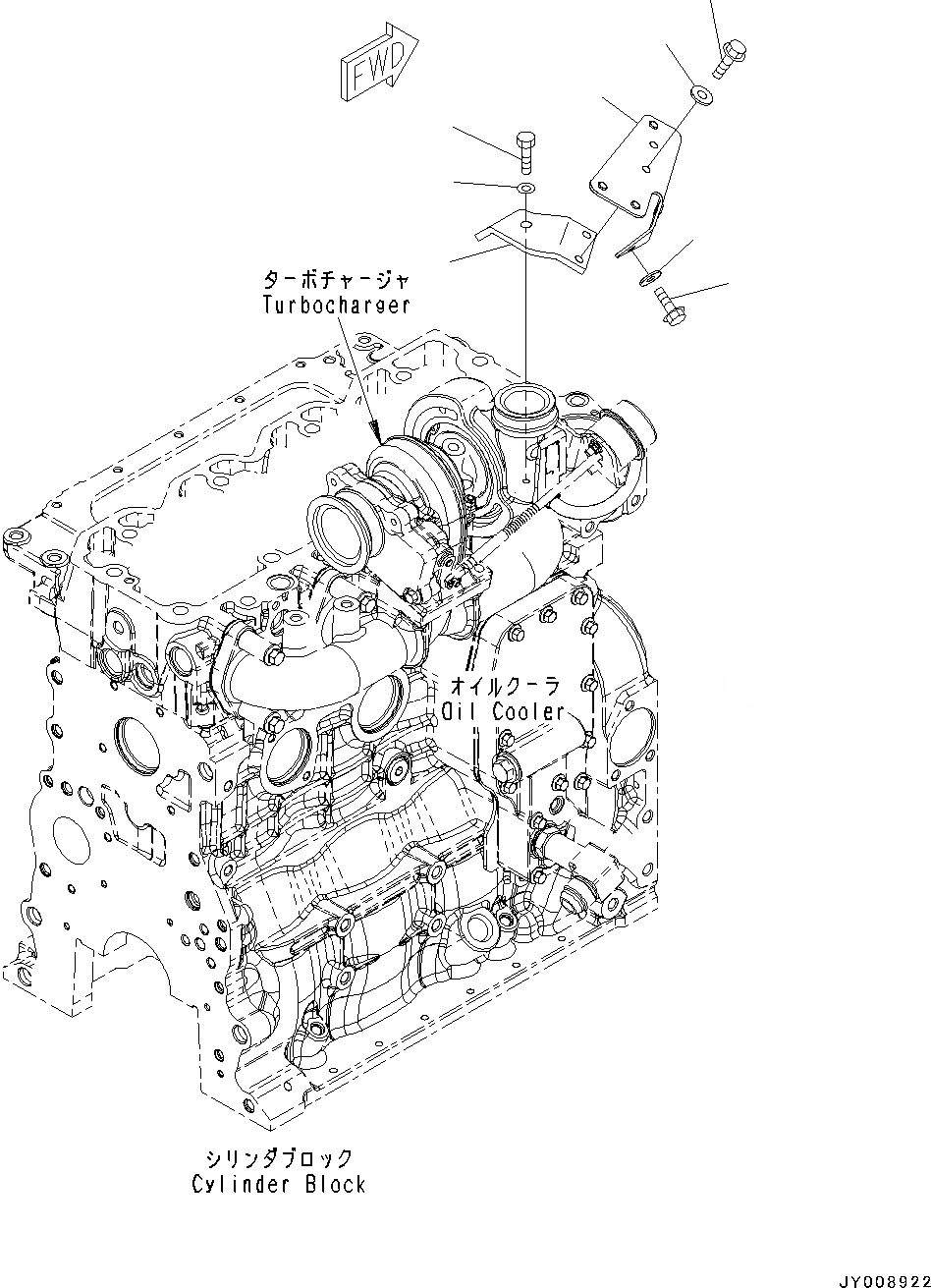 FWD

ターボチャージャ
Turbocharger

オイルクーラ
Oil Cooler

シリンダブロック
Cylinder Block

JY008922