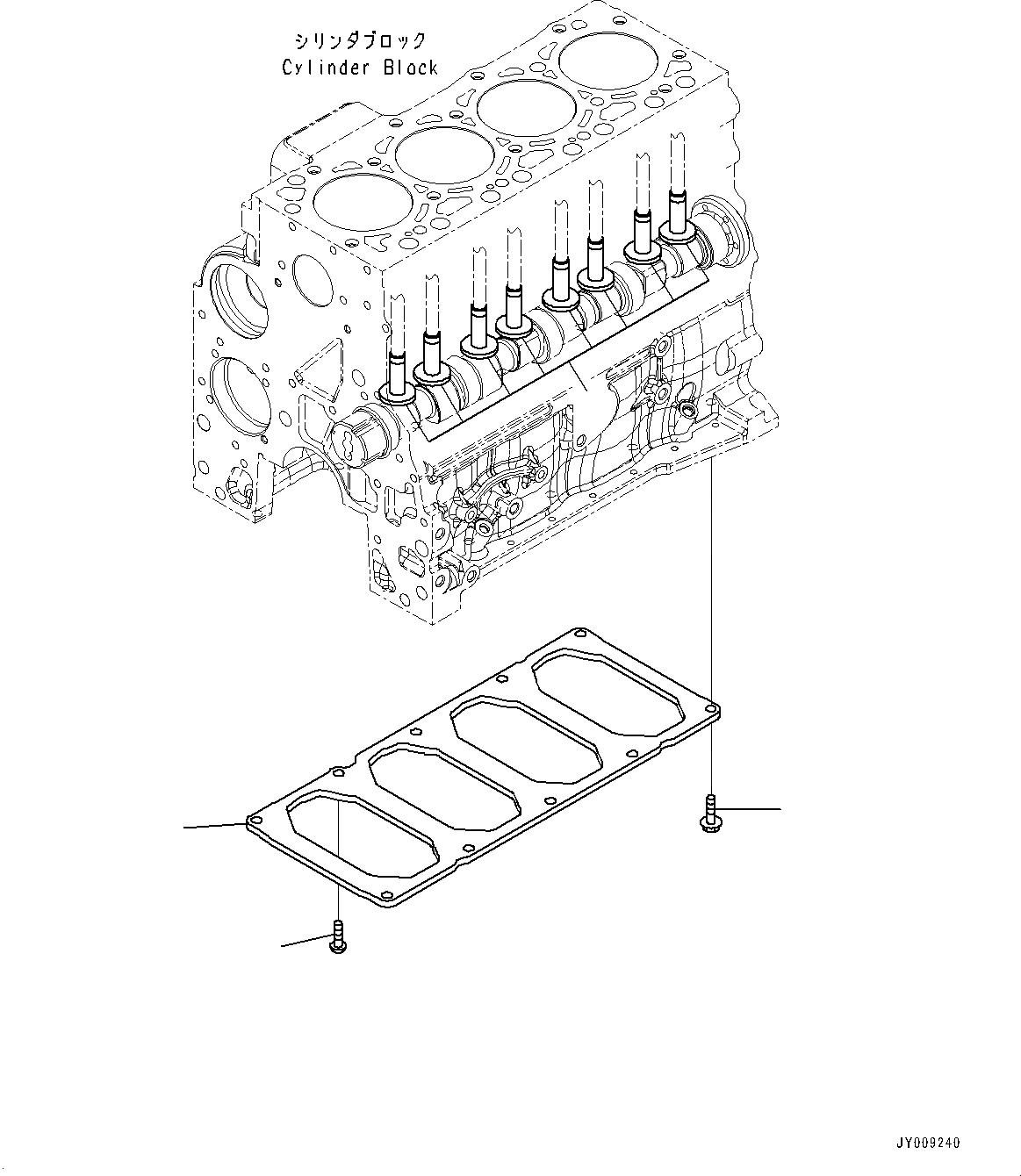 シリンダブロック
Cylinder Block

JY009240