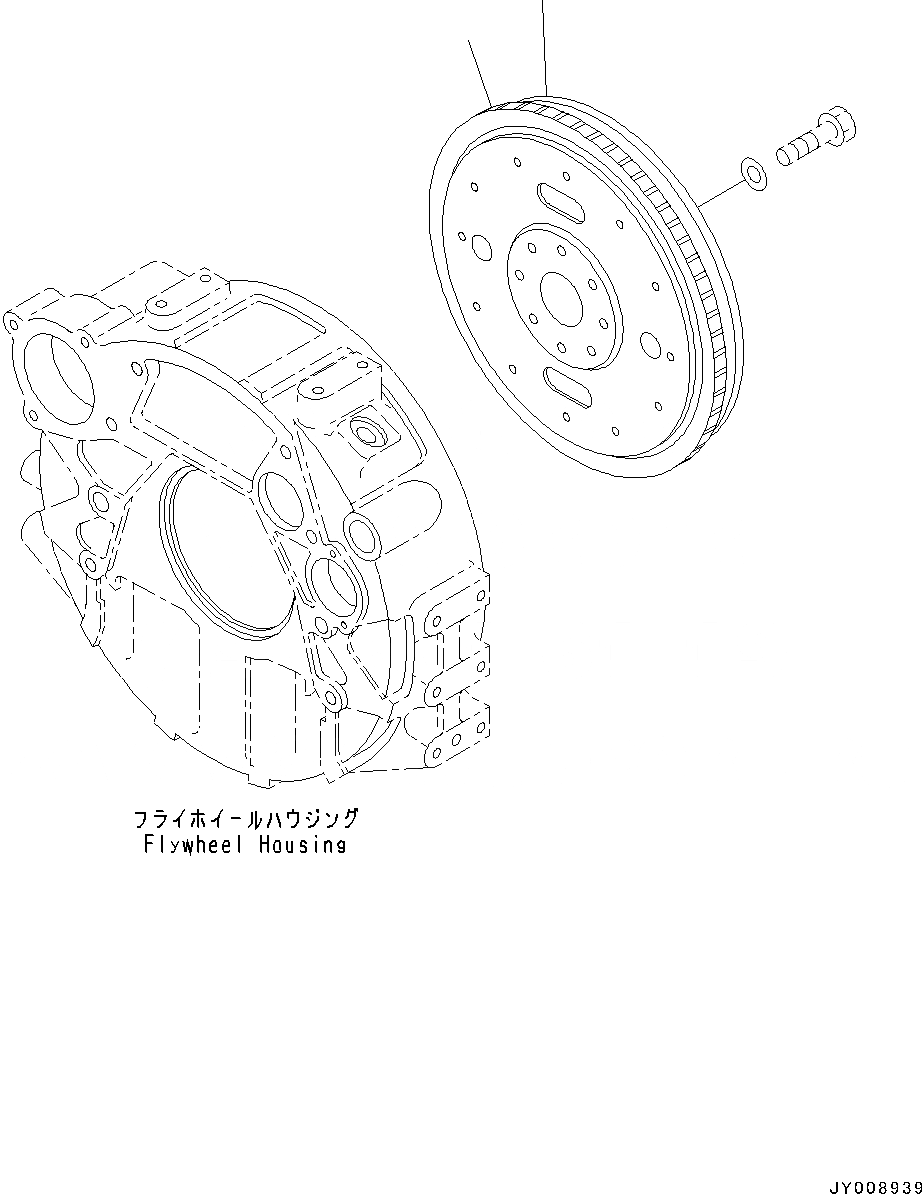 フライホイールハウジング
Flywheel Housing

JY008939