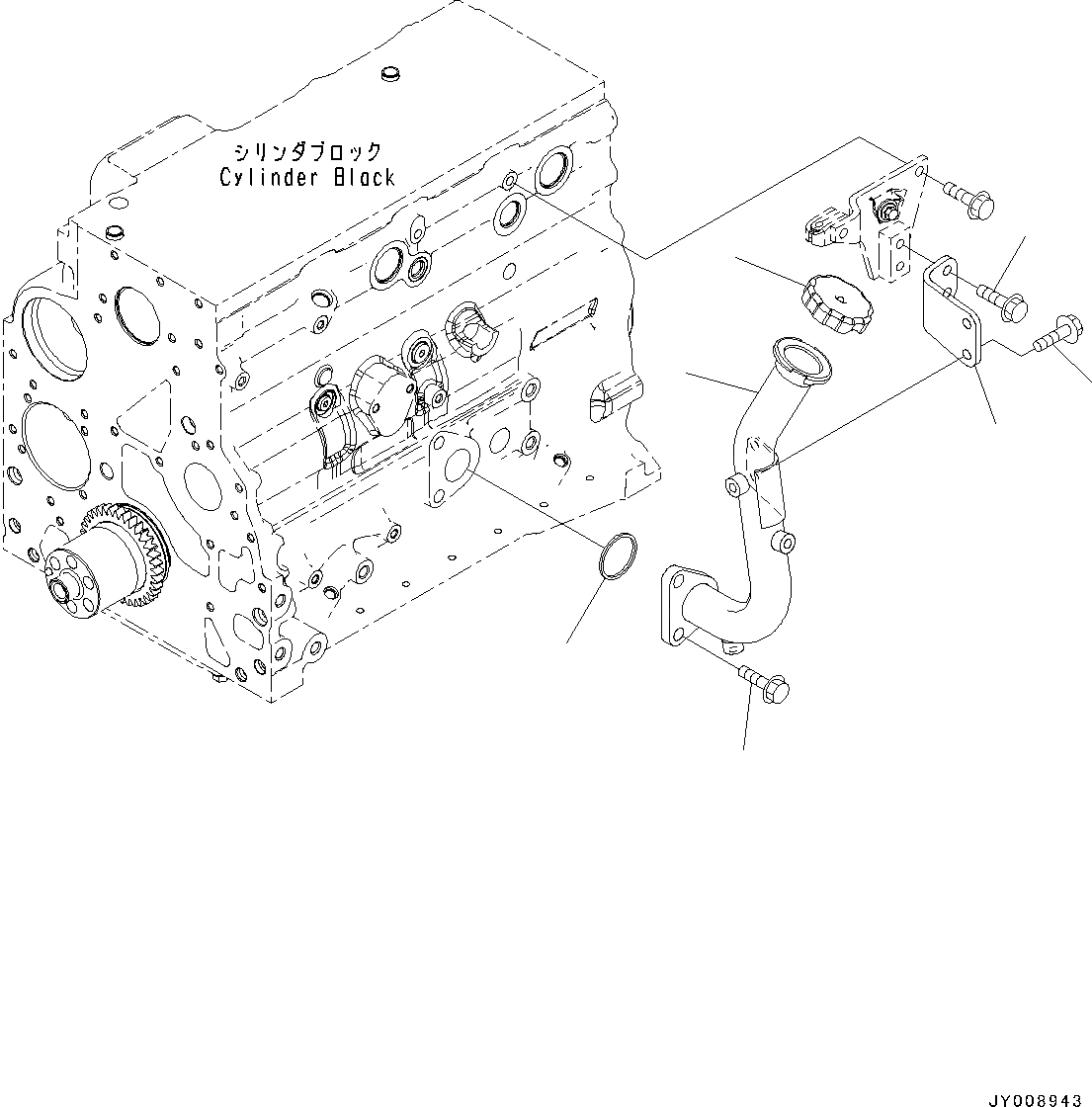 シリンダブロック
Cylinder Block

JY008943