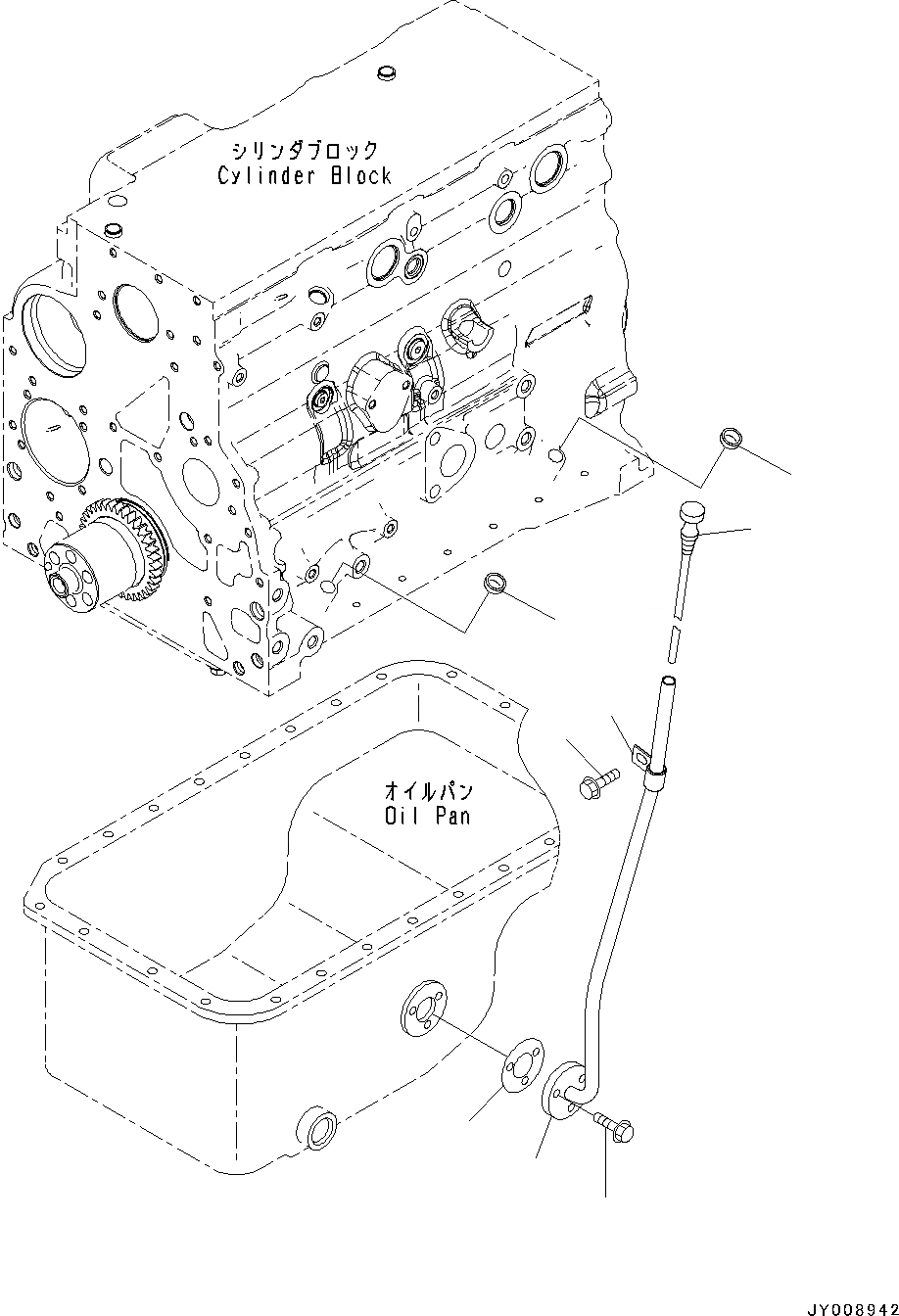 シリンダブロック
Cylinder Block

オイルパン
Oil Pan

JY008942