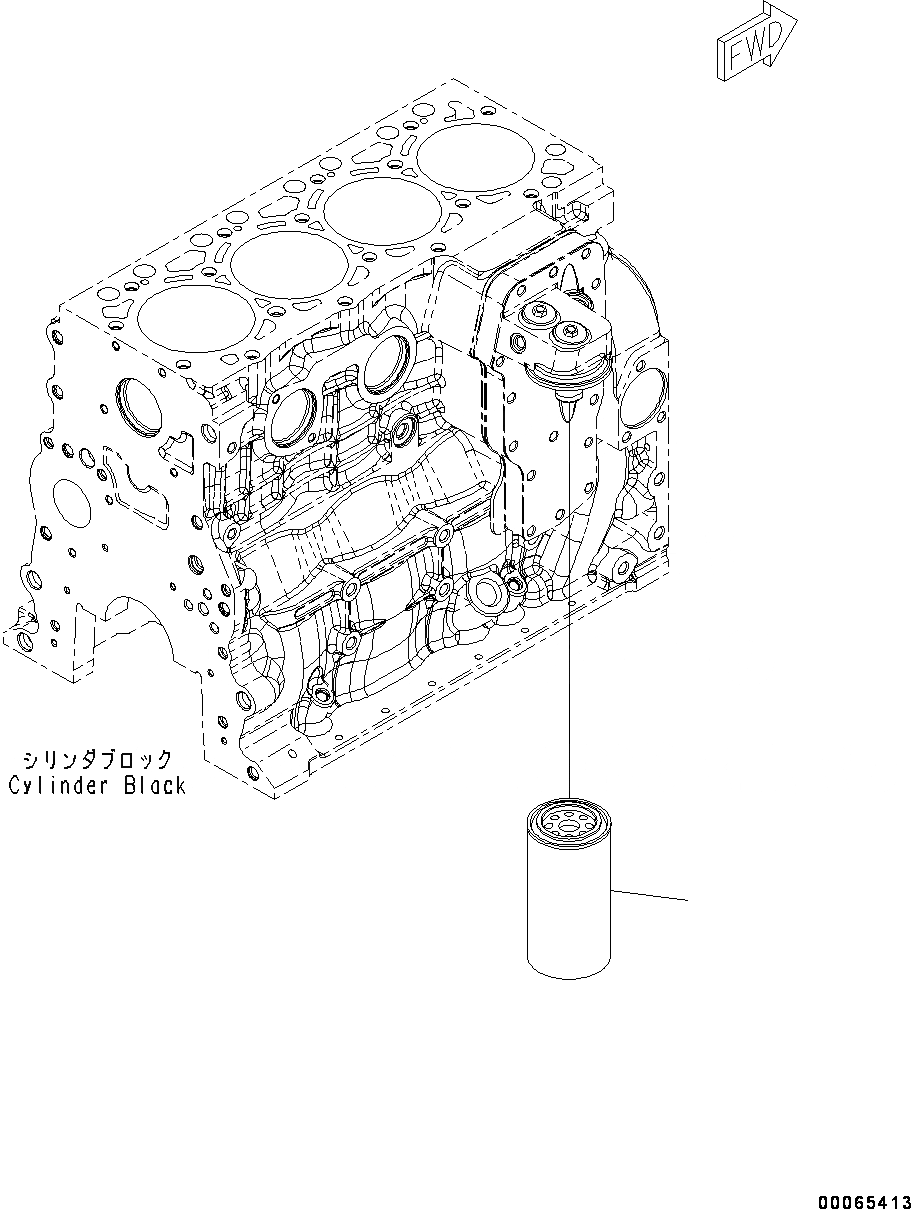 FWD

シリンダブロック
Cylinder Black

00065413