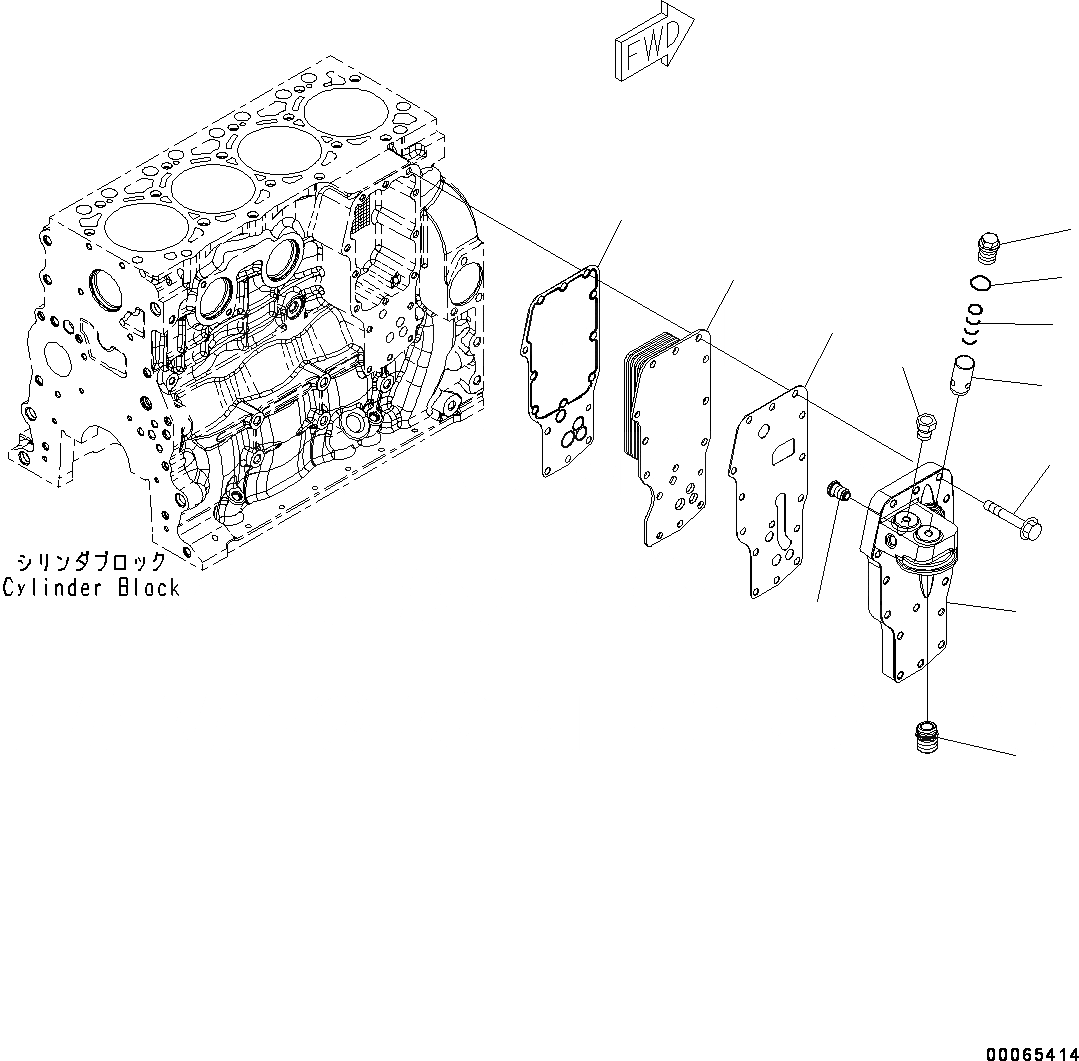 FWD

シリンダブロック
Cylinder Block

00065414