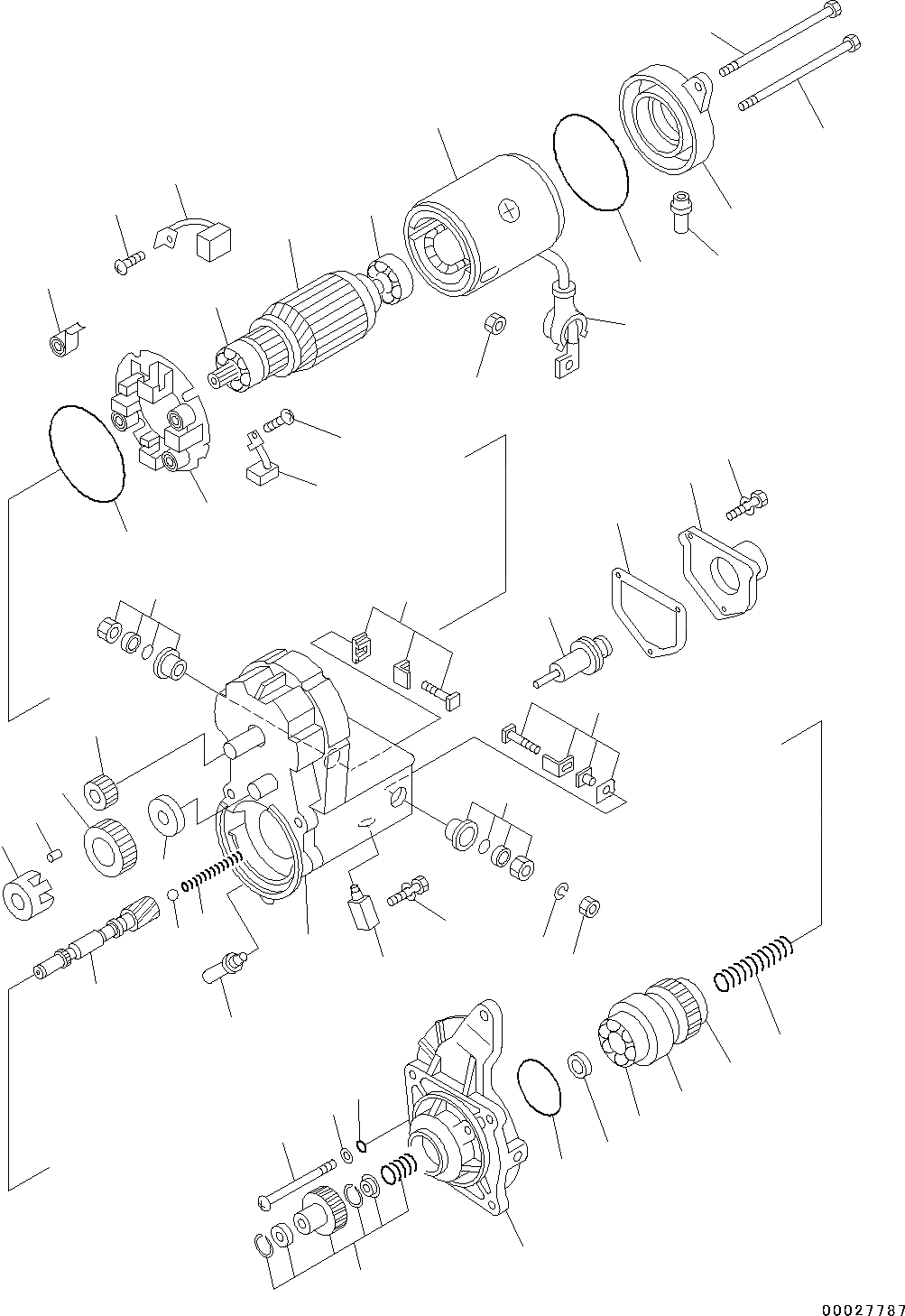 00027787