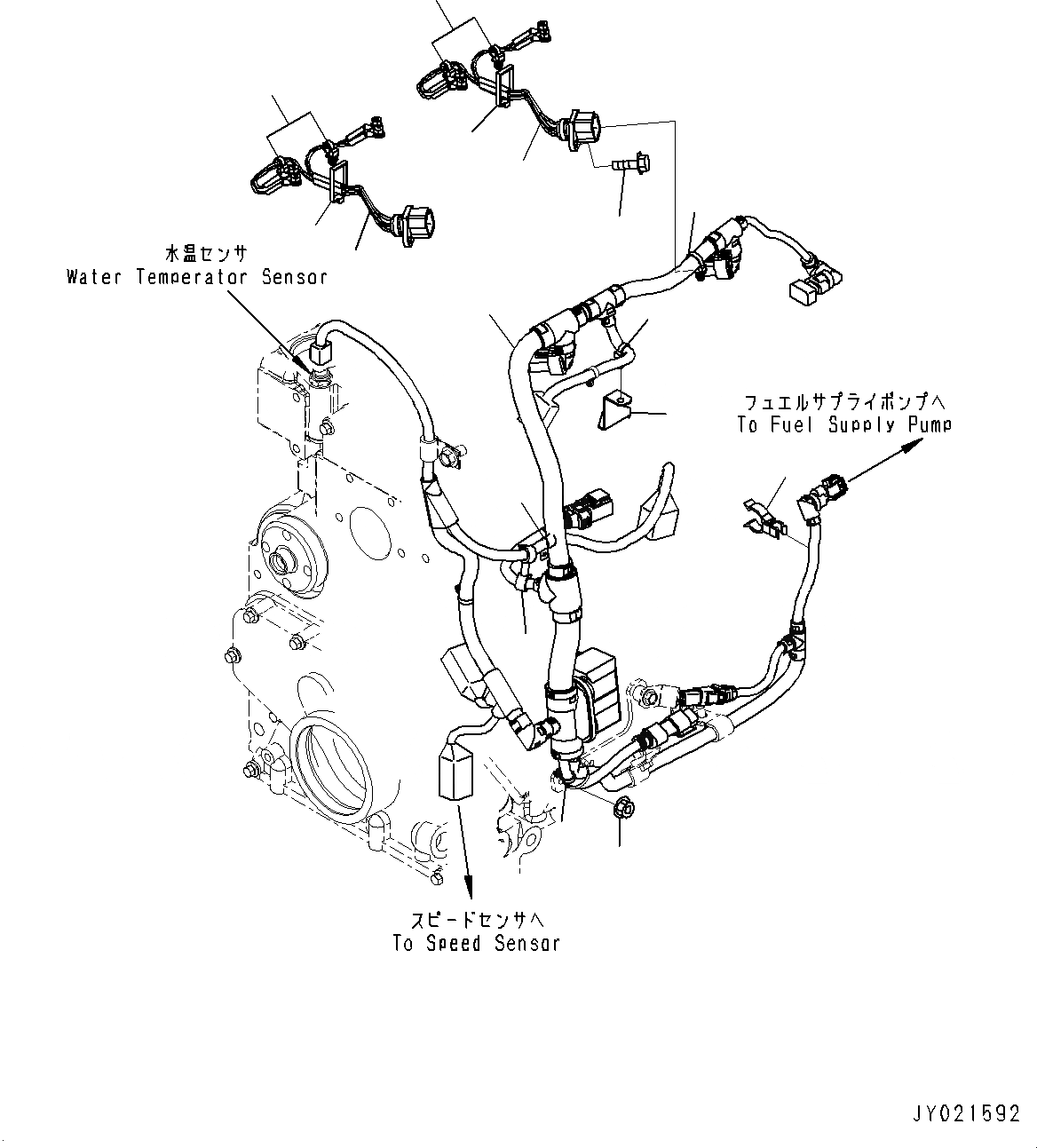 水温センサ
Water Temperator Sensor

フュエルサプライポンプへ
To Fuel Supply Pump

スピードセンサへ
To Speed Sensor

JY021592