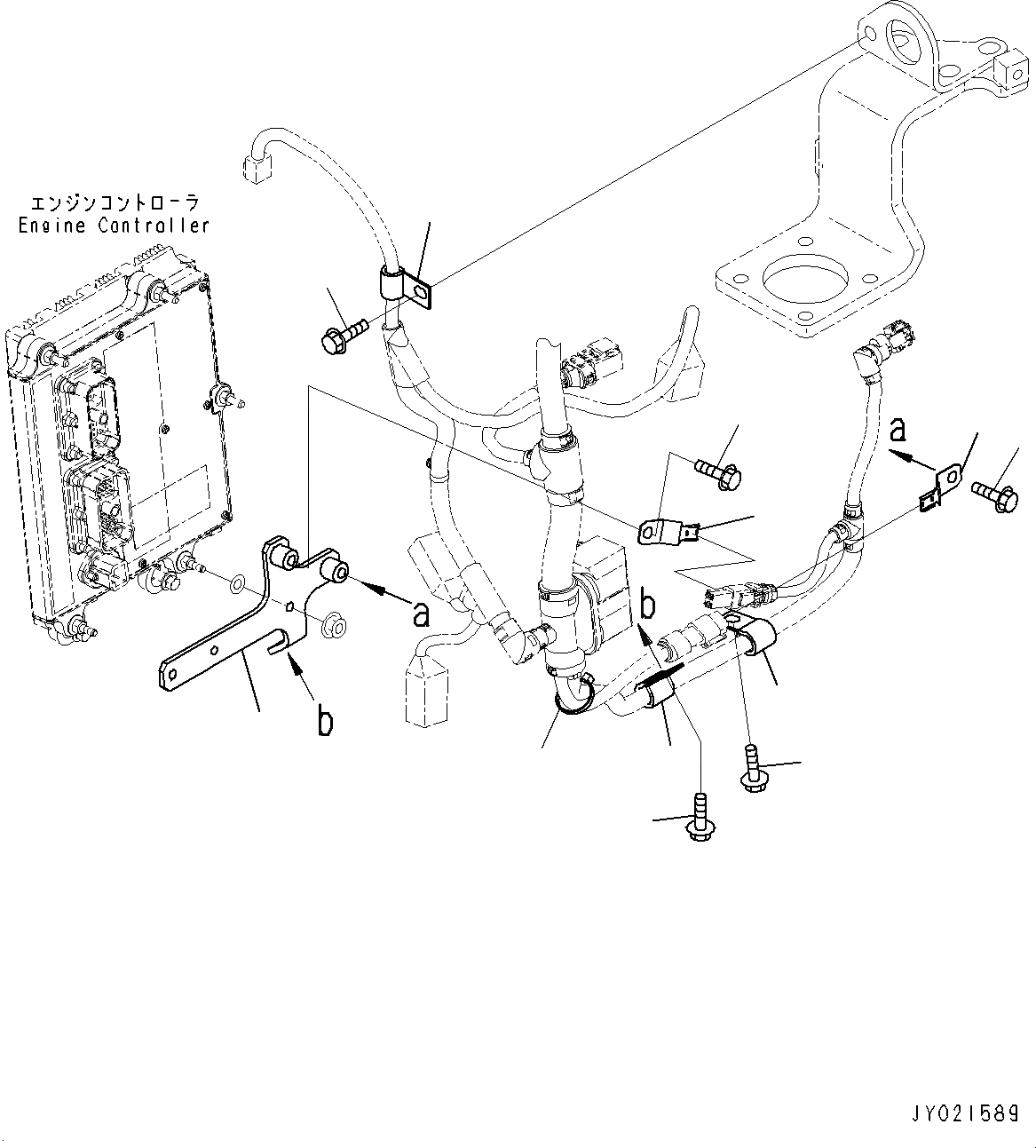 エンジンコントローラ
Engine Controller

a

a

b

b

JY021589