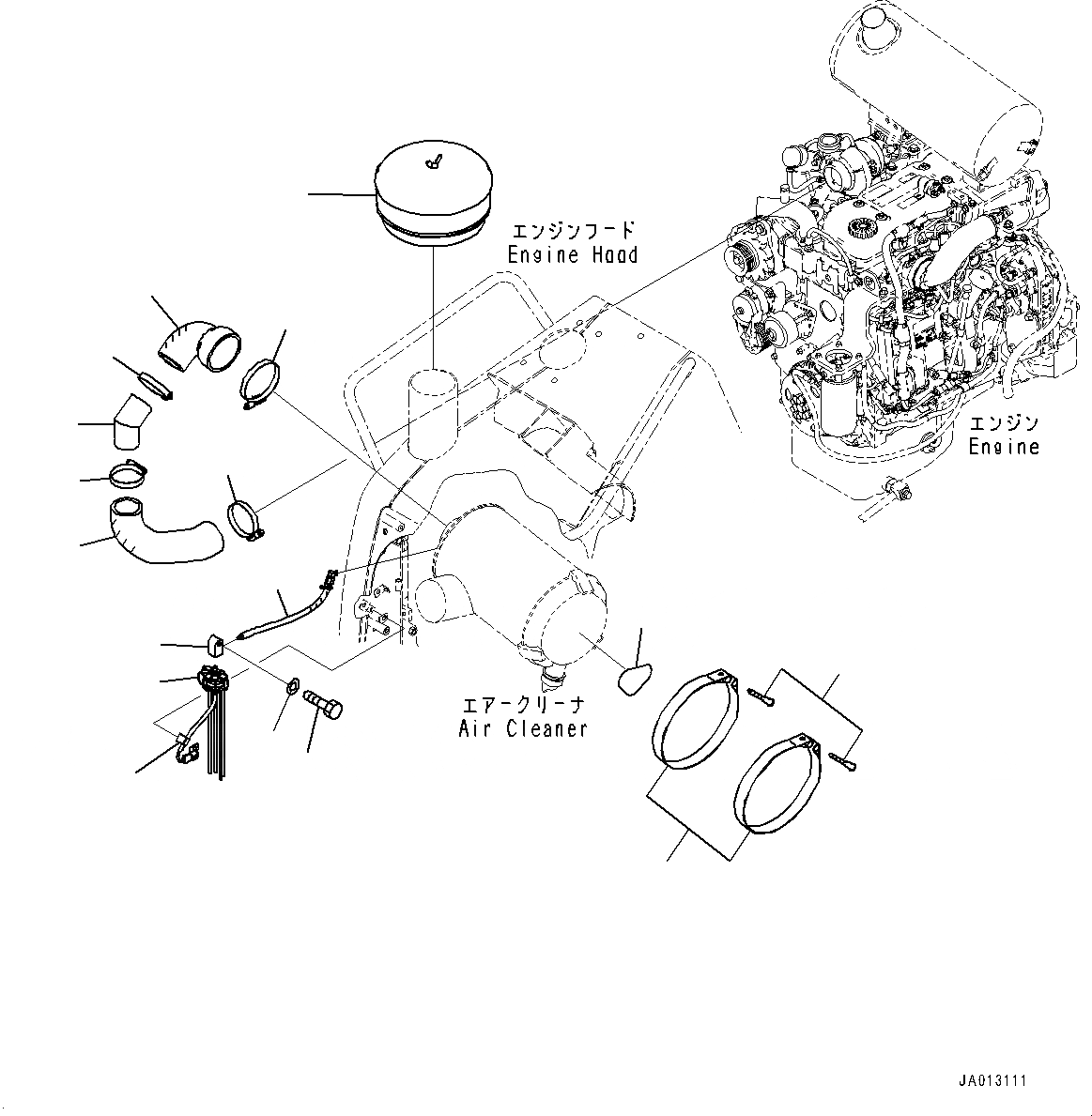 エンジンフード
Engine Haad

エンジン
Engine

エアークリーナ
Air Cleaner

JA013111