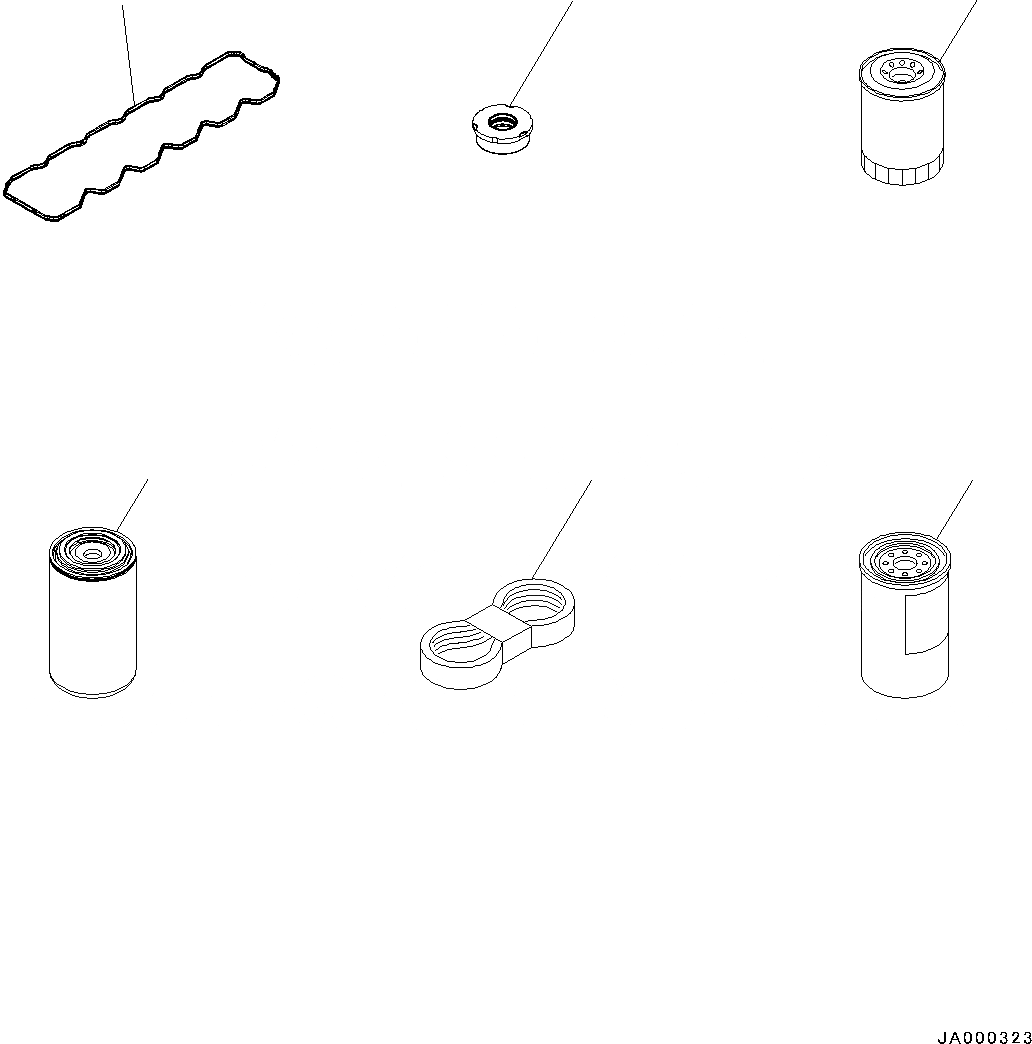 JA000323