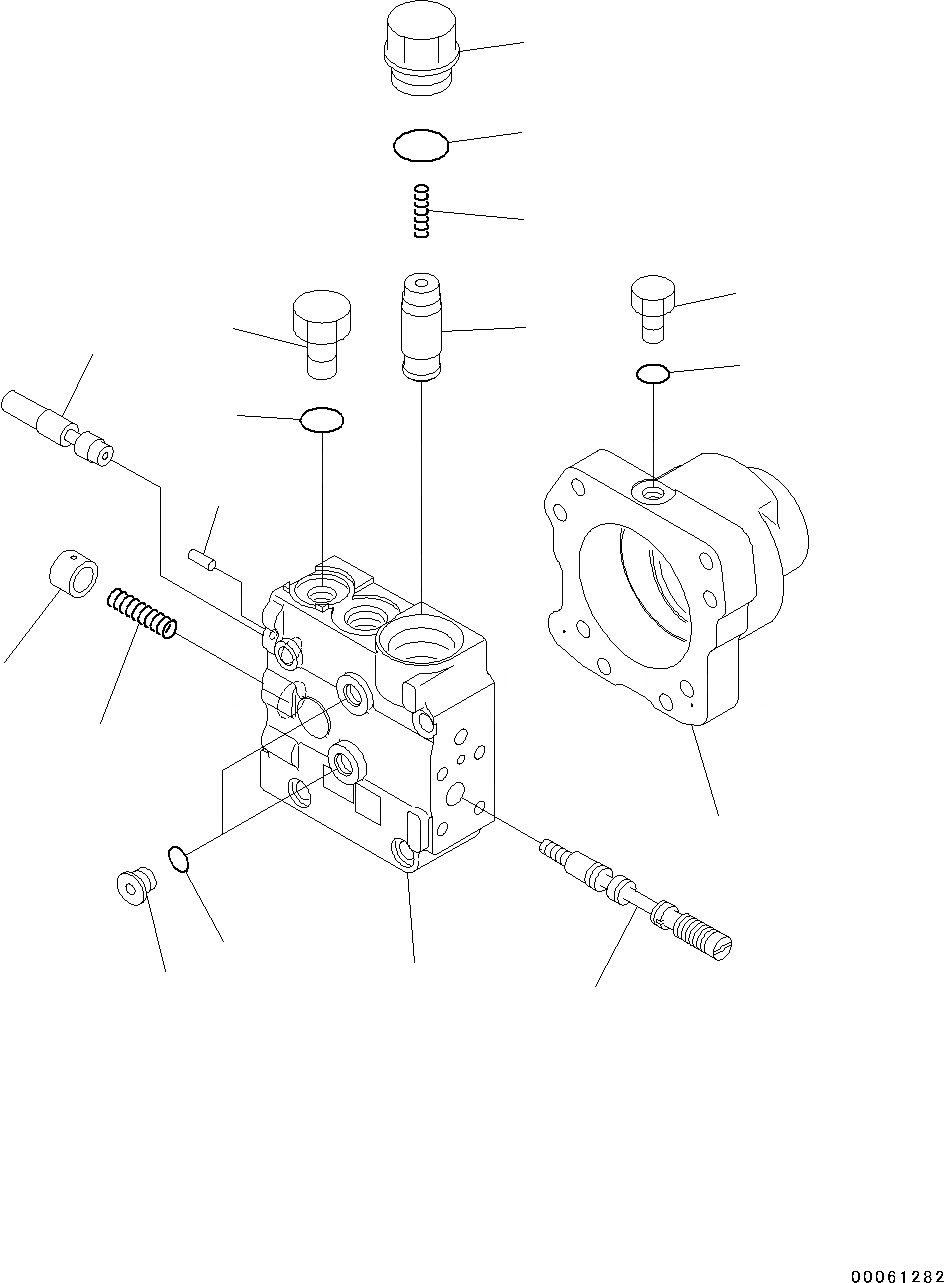 00061282