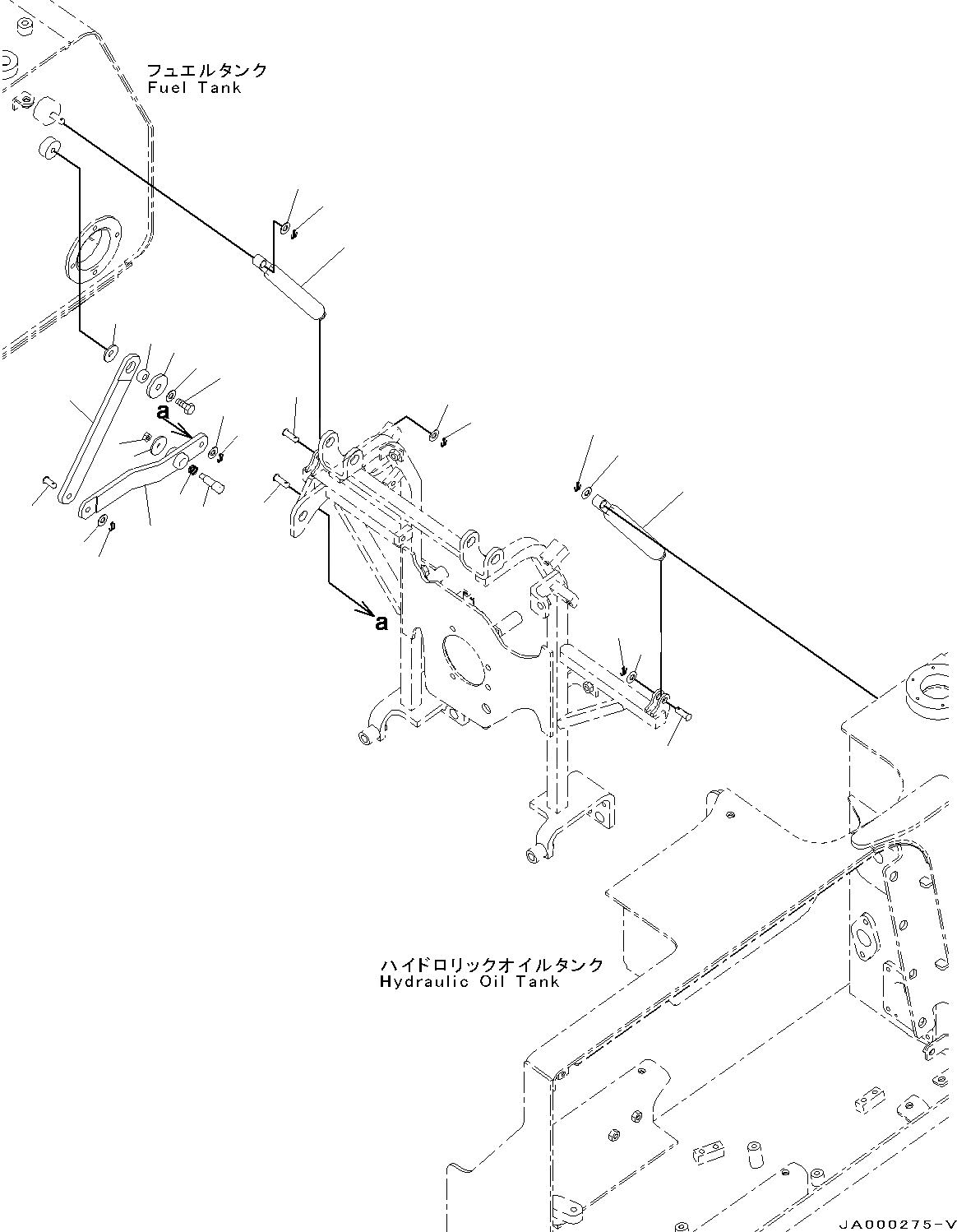 フュエルタンク
Fuel Tank

a

a

ハイドロリックオイルタンク
Hydraulic Oil Tank

JA000275-V