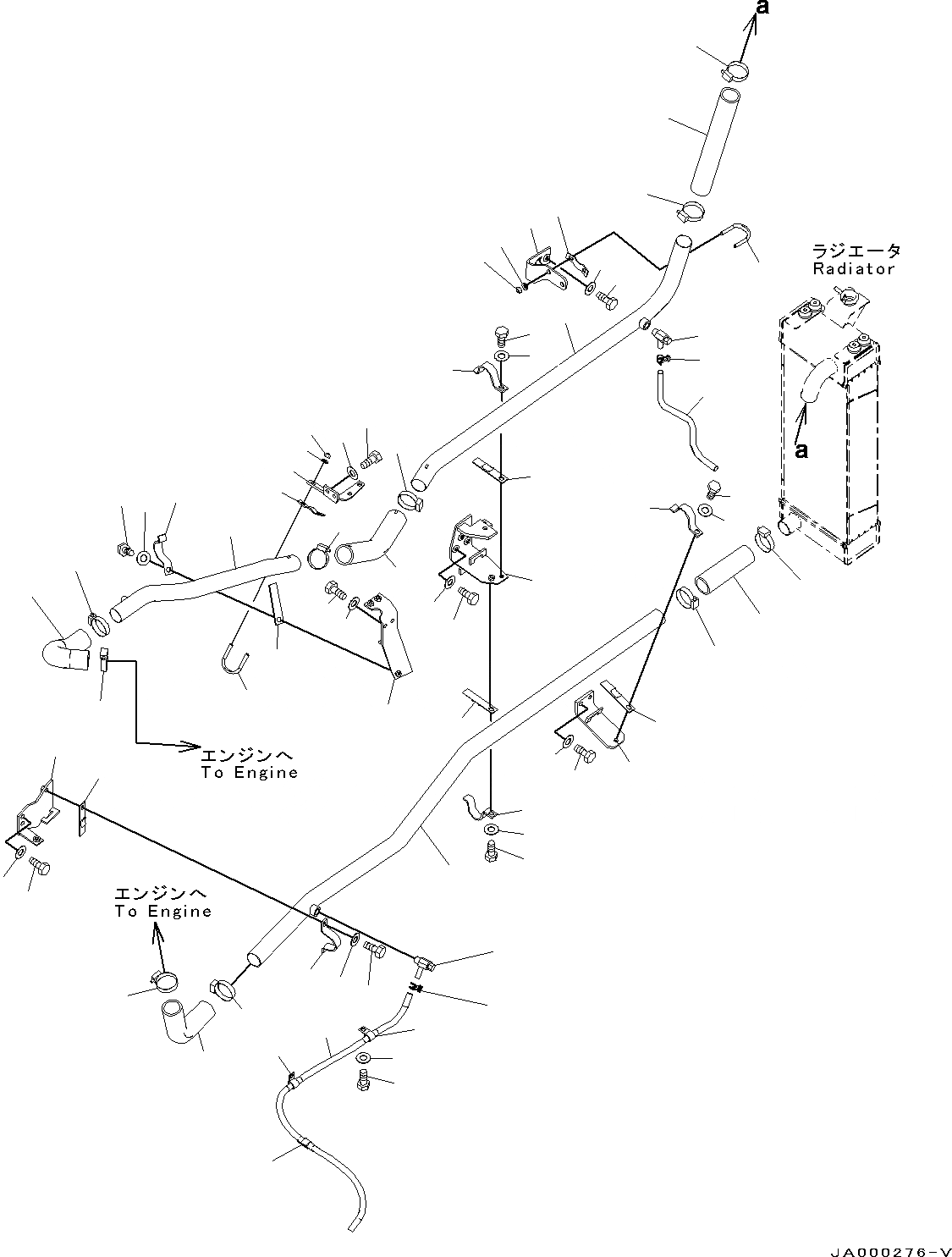 a

ラジエータ
Radiator

a

エンジンへ
To Engine

エンジンへ
To Engine

JA000276-V