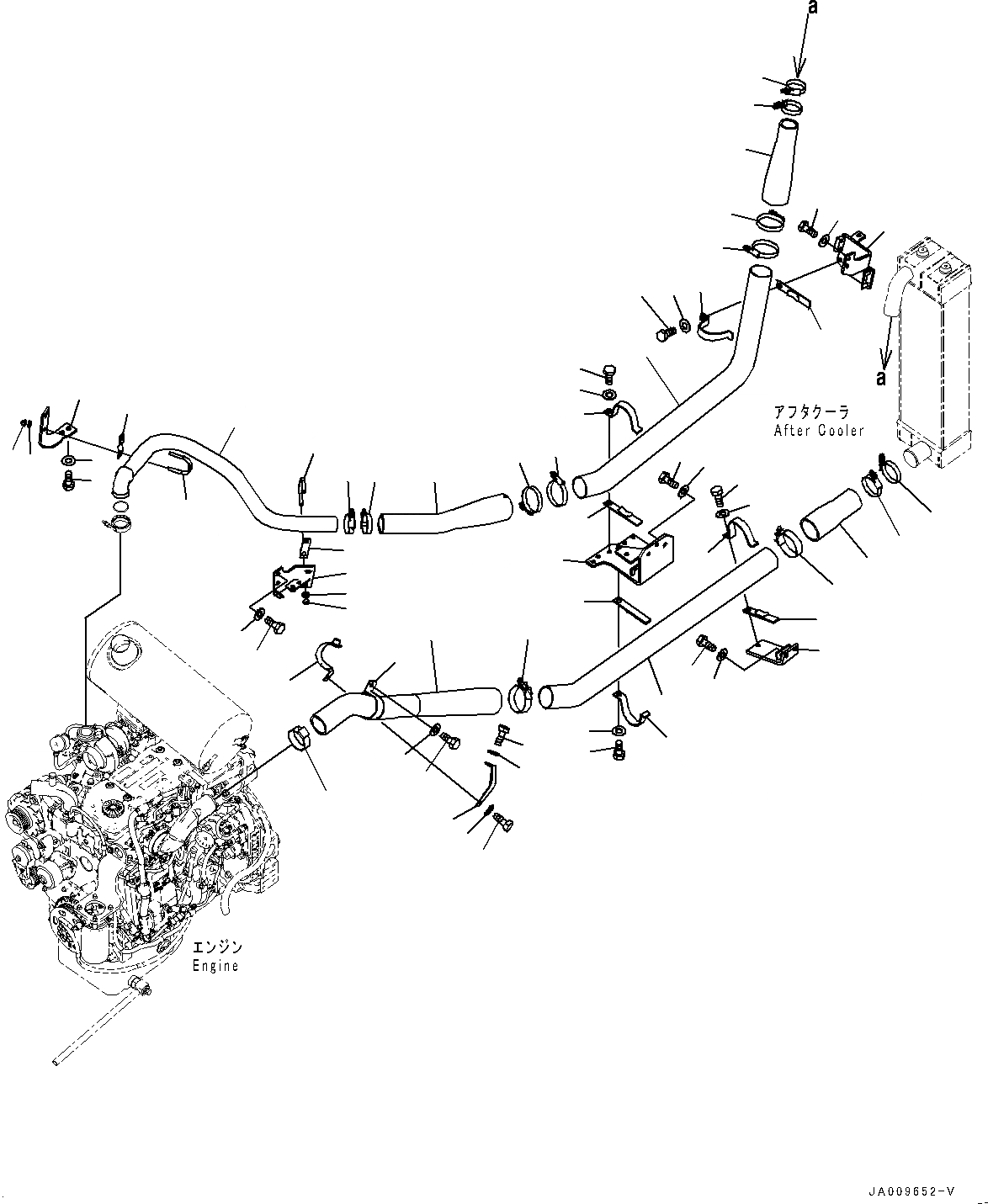 a

a

アフタクーラ
After Cooler

エンジン
Engine

JA009652-V