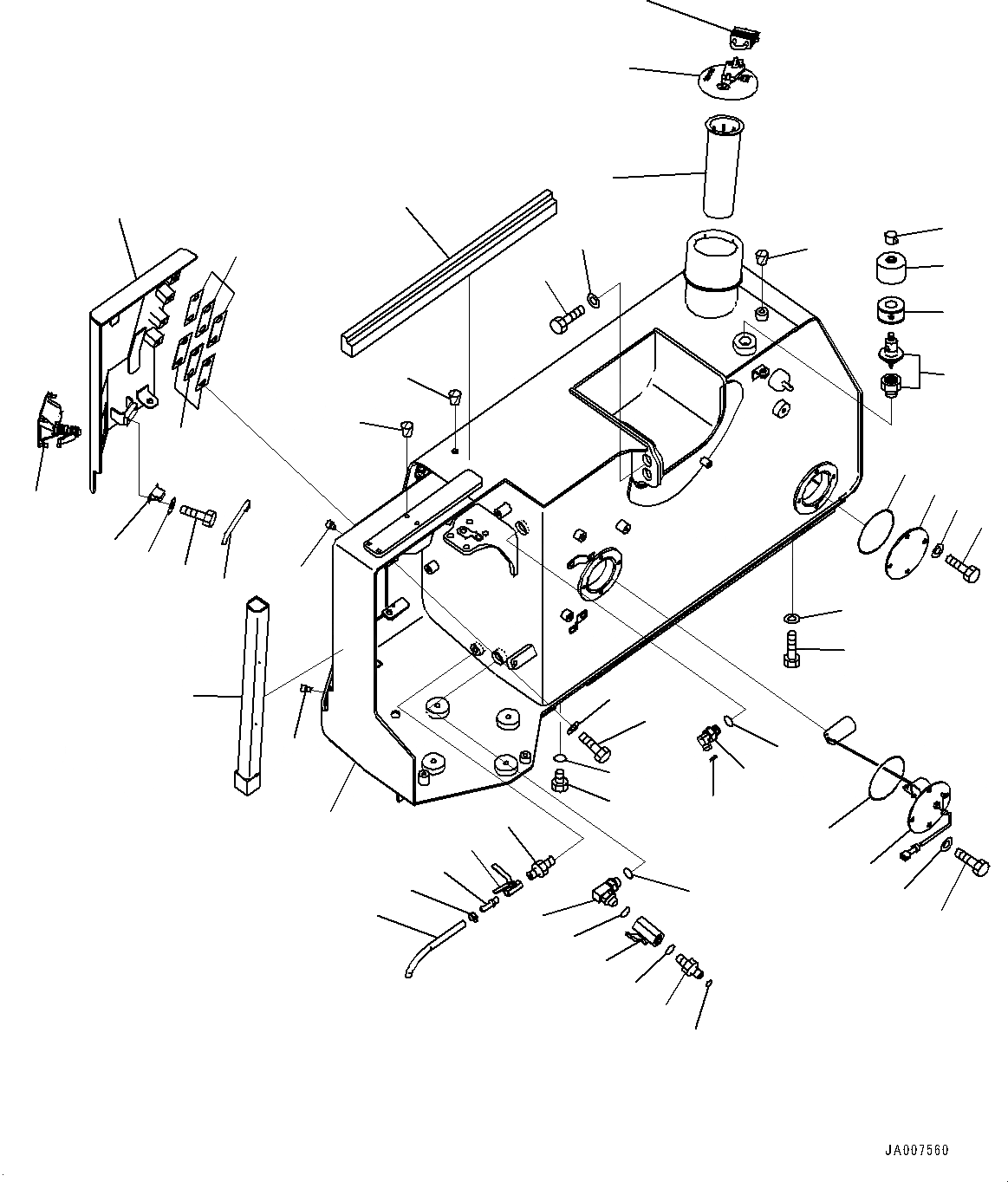 JA007560