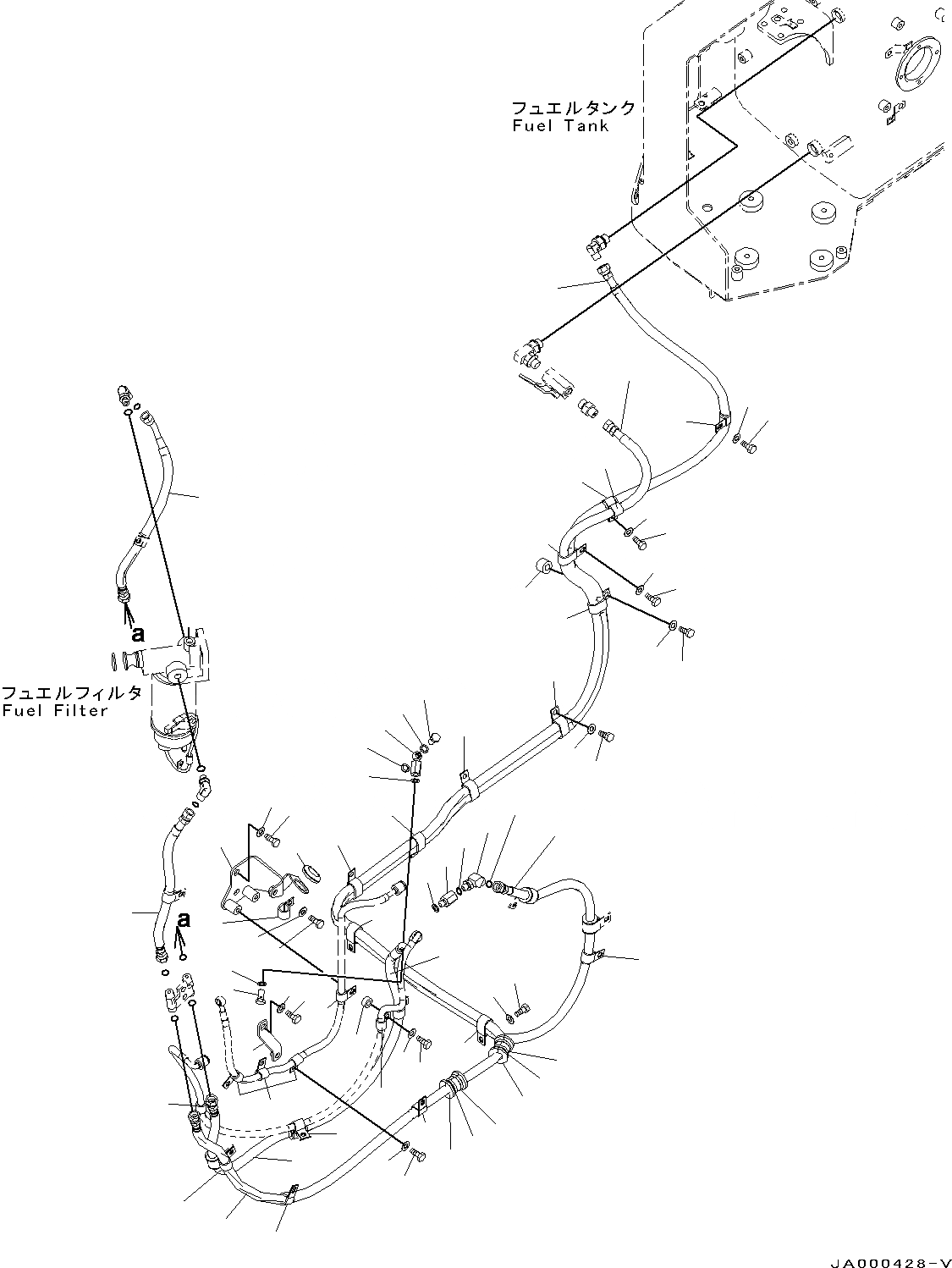 フュエルタンク
Fuel Tank

a

フュエルフィルタ
Fuel Filter

a

JA000428-V