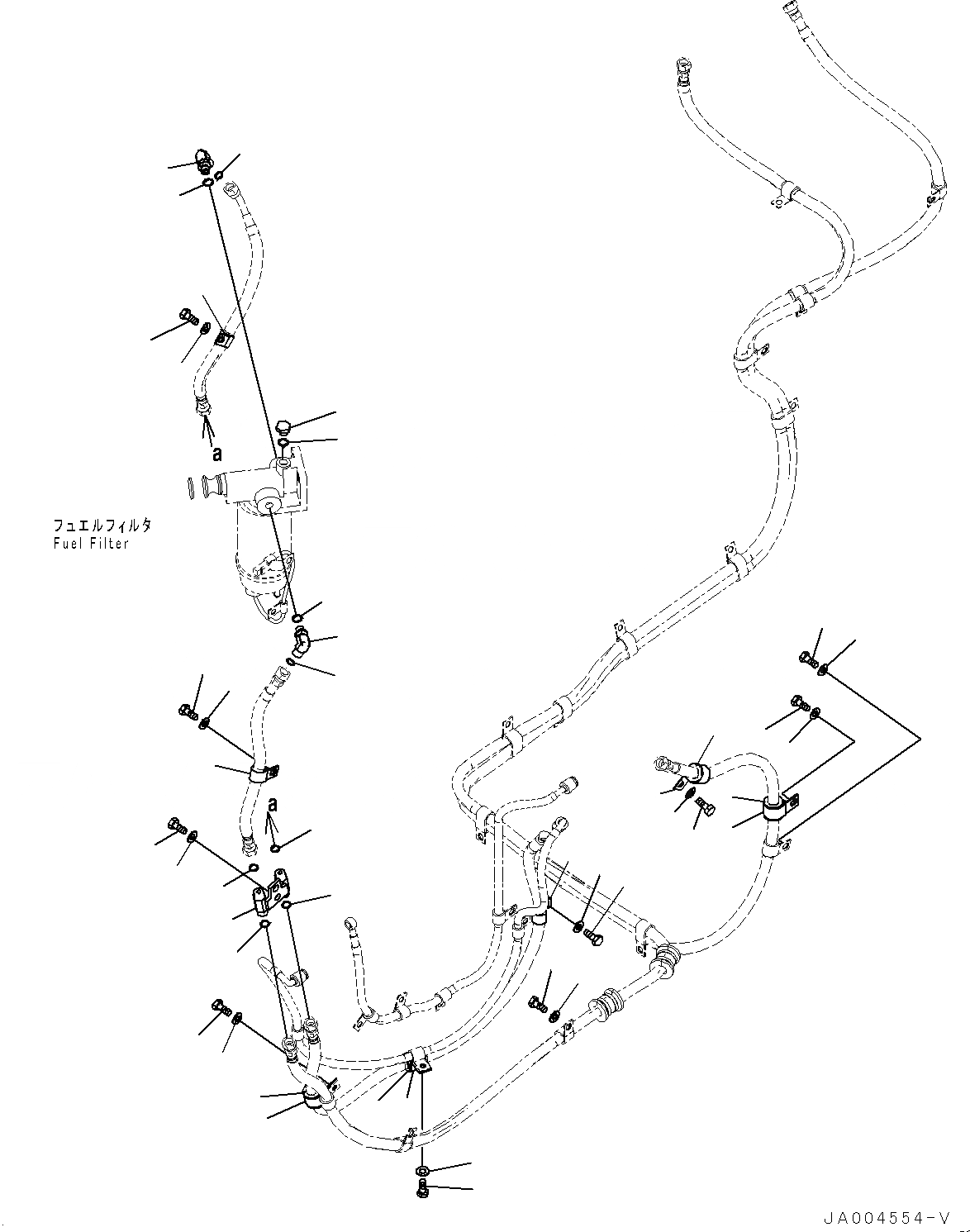 a

フュエルフィルタ
Fuel Filter

a

JA004554-V