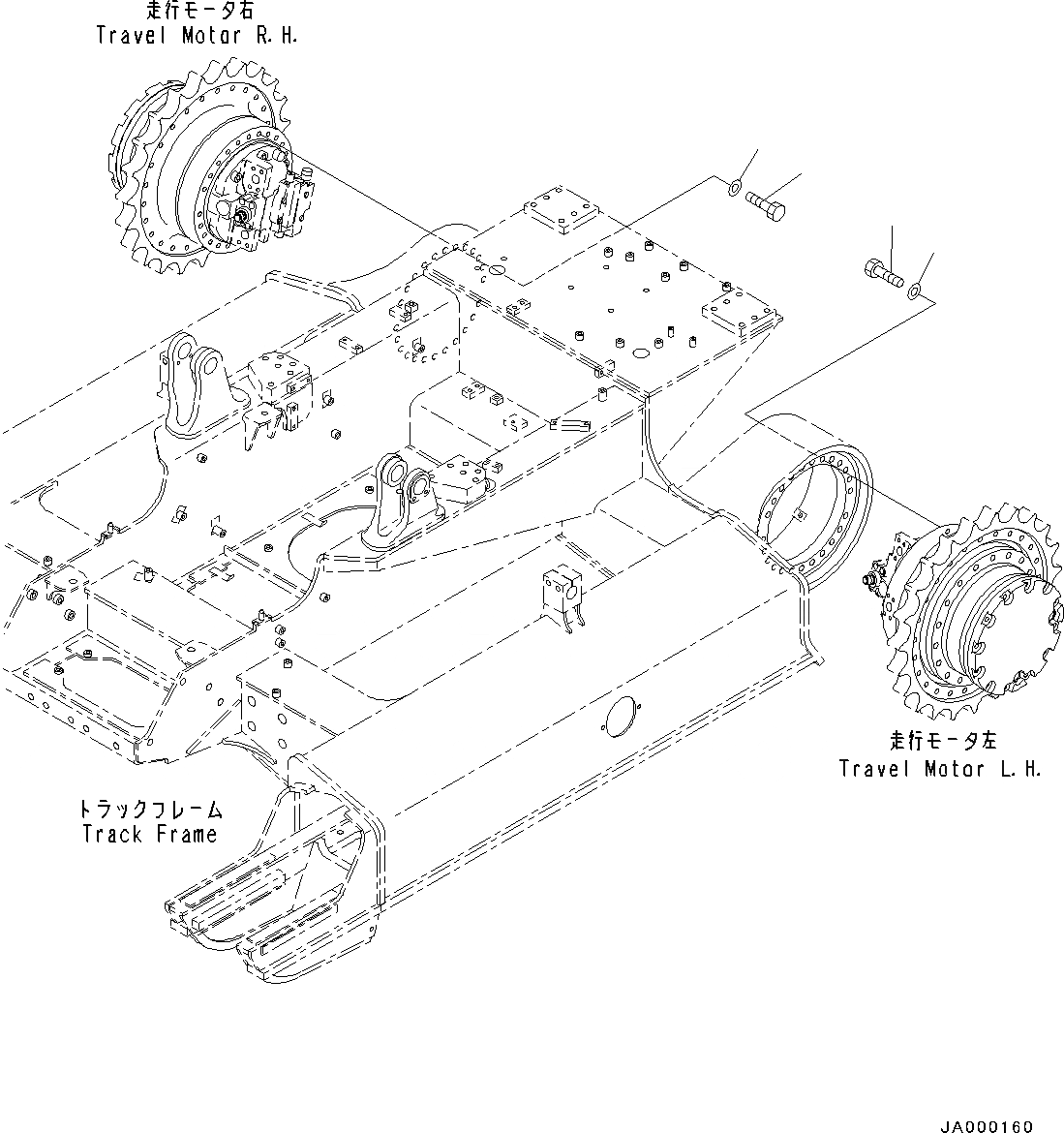 走行モータ右
Travel Motor R.H.

走行モータ左
Travel Motor L.H.

トラックフレーム
Track Frame

JA000160