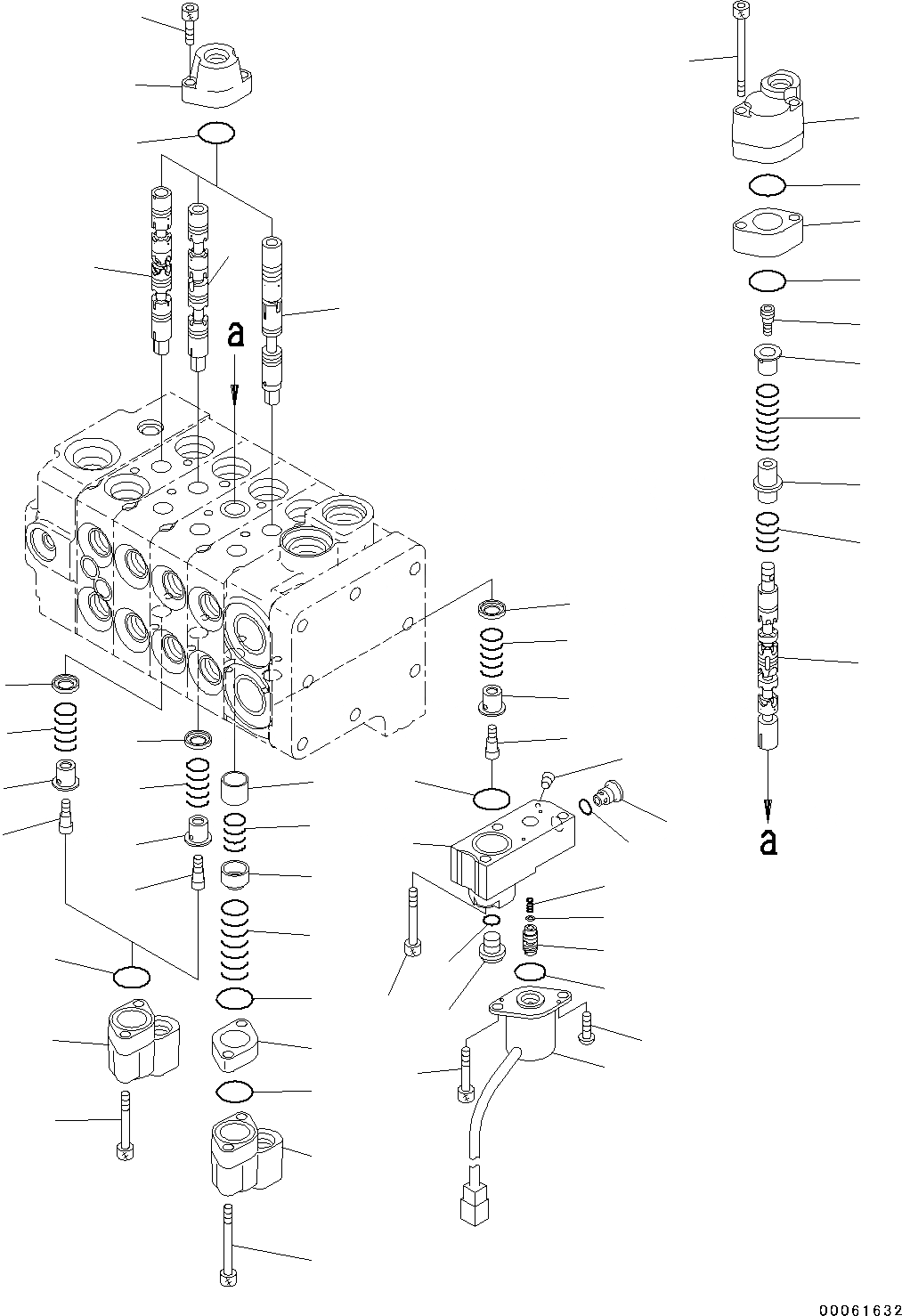 a

a

00061632