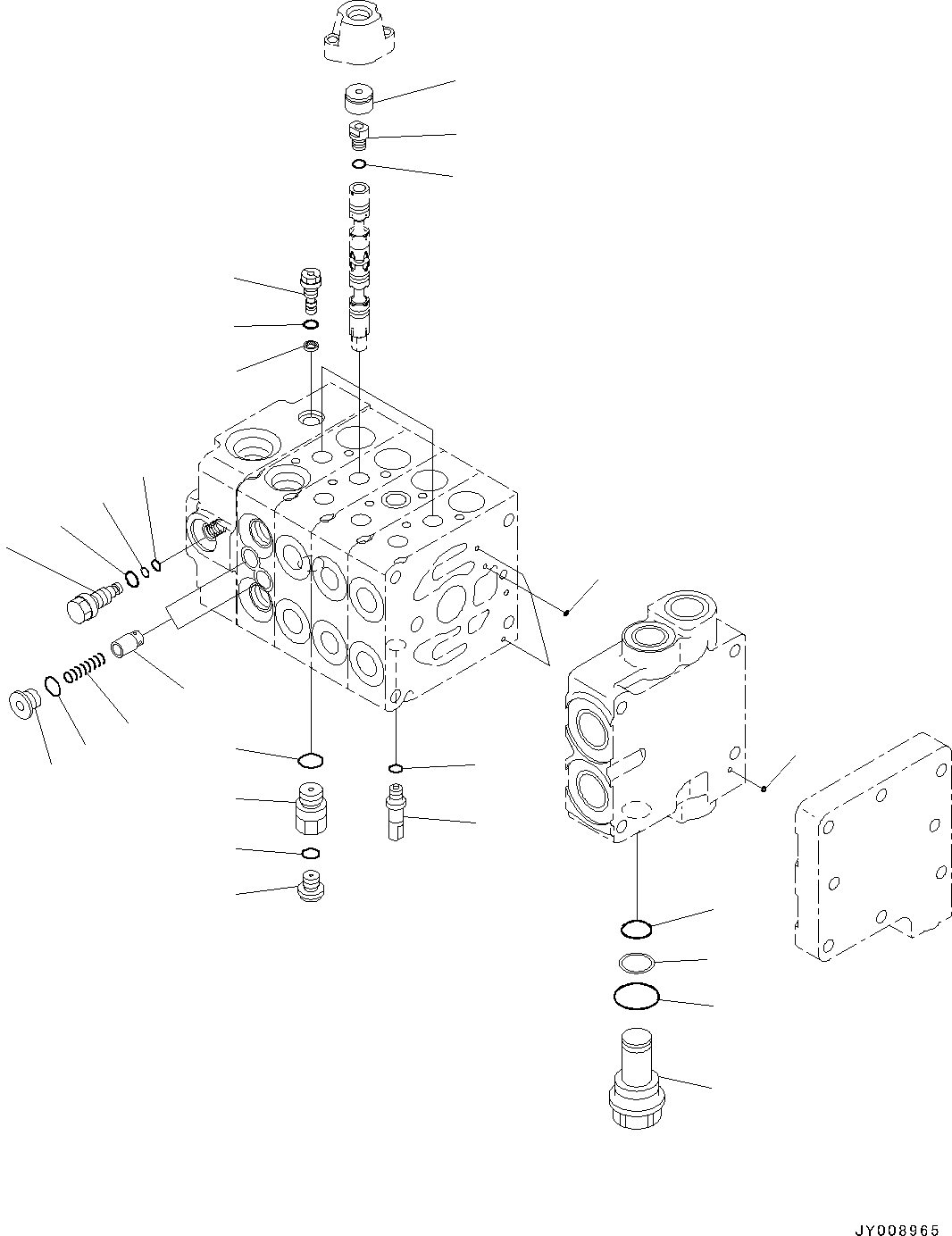 JY008965