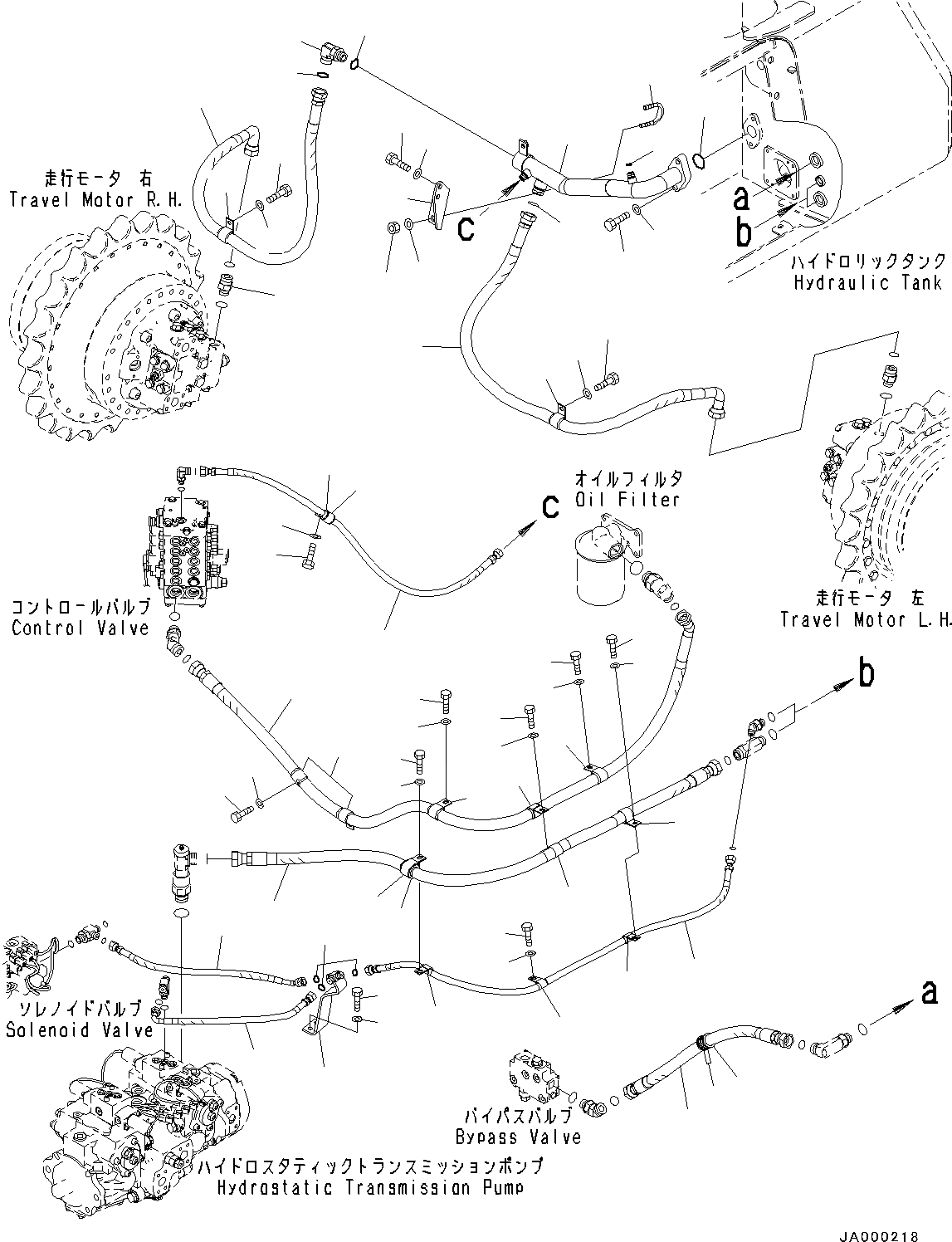 走行モータ 右
Travel Motor R.H.

c

a
b

ハイドロリックタンク
Hydraulic Tank

オイルフィルタ
Oil Filter

c

コントロールバルブ
Control Valve

走行モータ 左
Travel Motor L.H.

b

ソレノイドバルブ
Solenoid Valve

a

バイパスバルブ
Bypass Valve

ハイドロスタティックトランスミッションポンプ
Hydrostatic Transmission Pump

JA000218