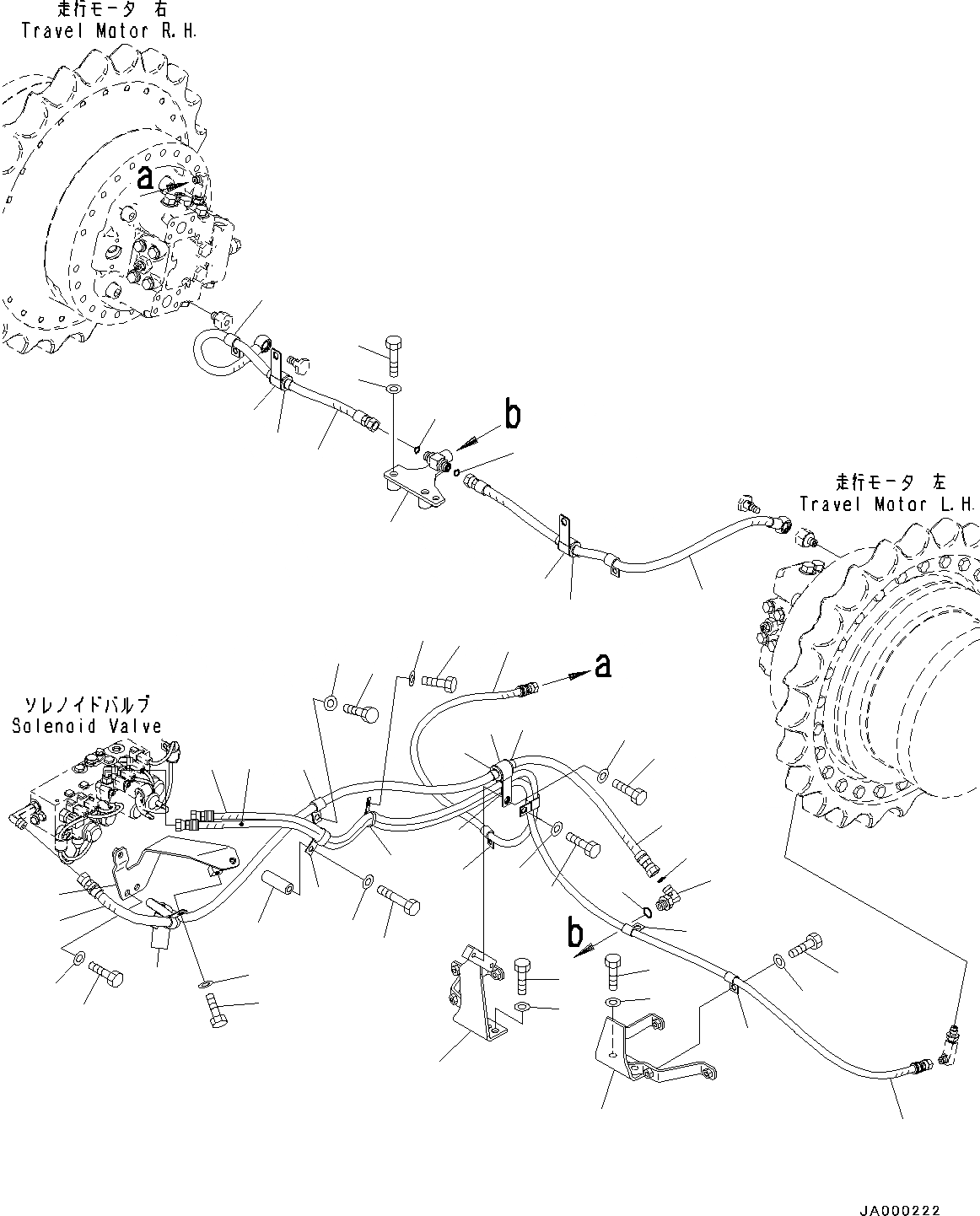 走行モータ 右
Travel Motor R.H.

a

b

走行モータ 左
Travel Motor L.H.

a

ソレノイドバルブ
Solenoid Valve

b

JA000222