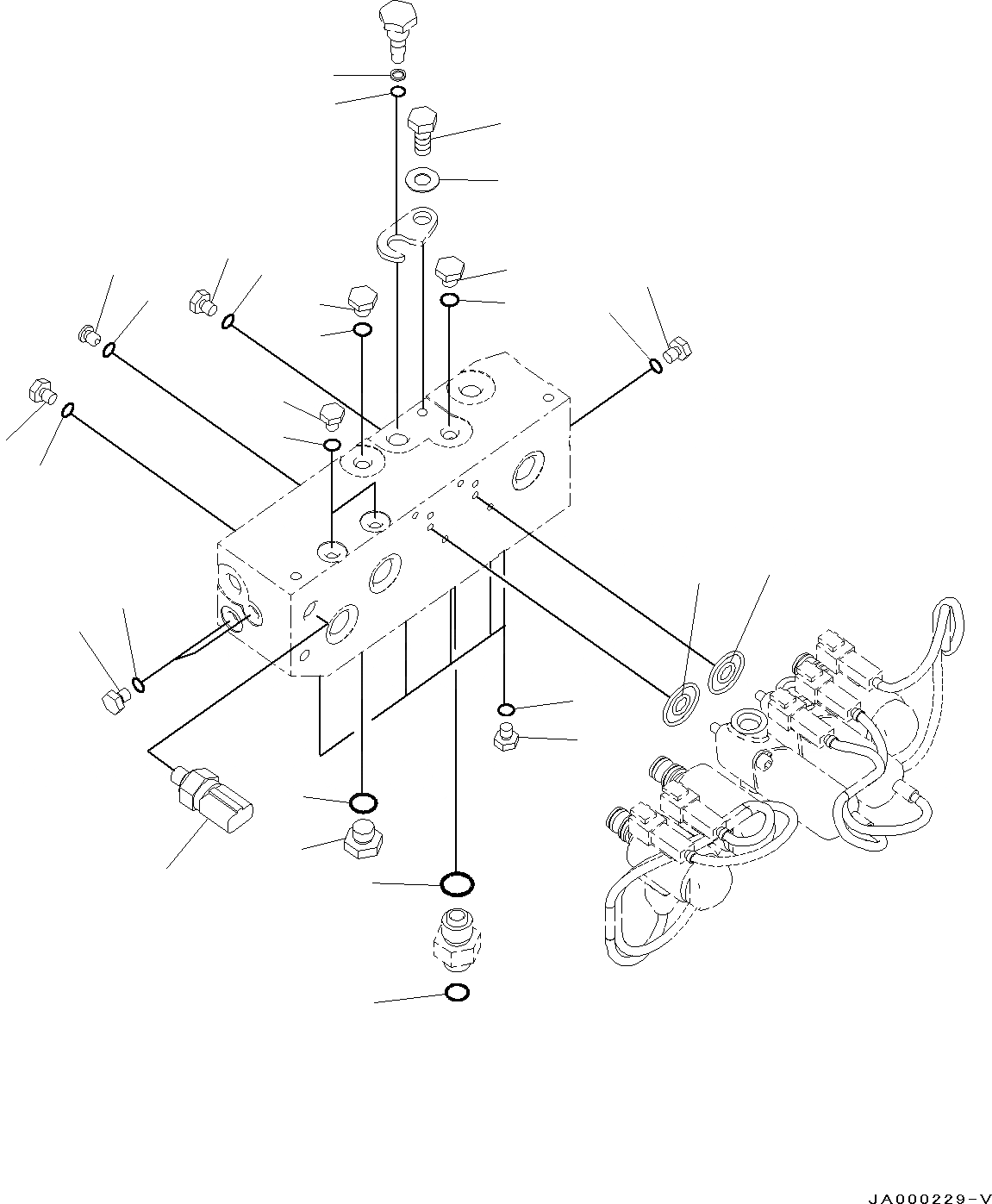 JA000229-V