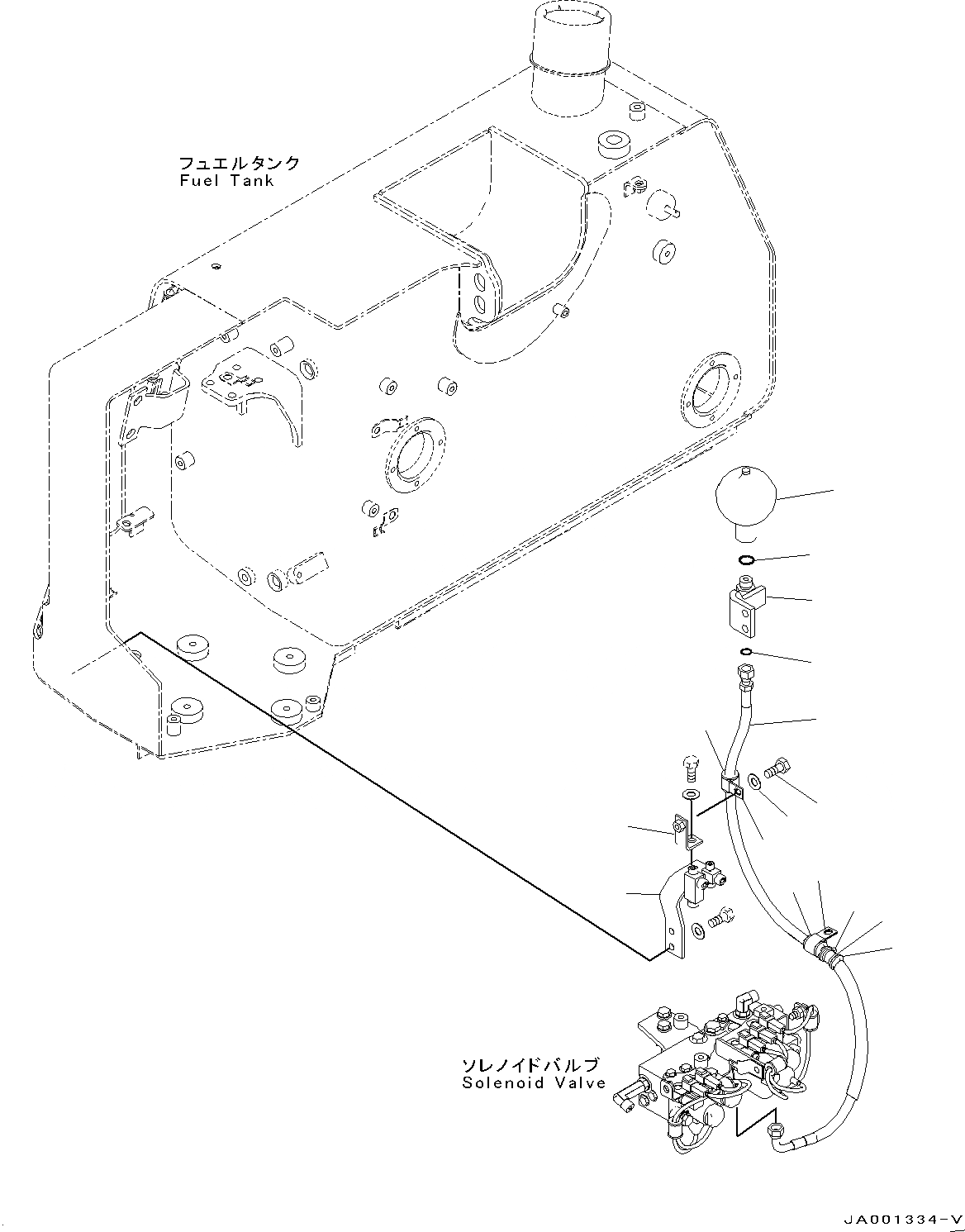 フュエルタンク
Fuel Tank

ソレノイドバルブ
Solenoid Valve

JA001334-V