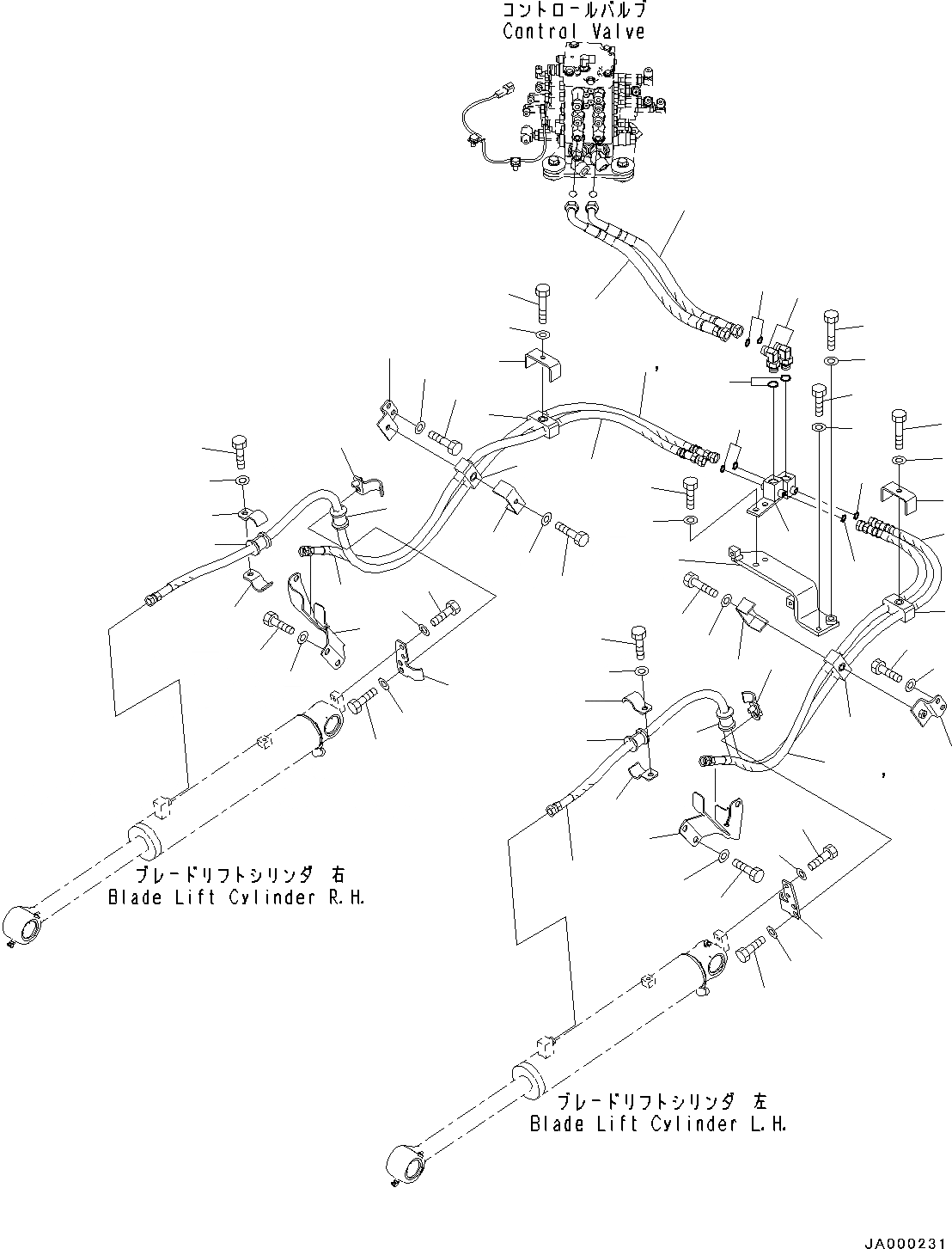 コントロールバルブ
Control Valve

ブレードリフトシリンダ 右
Blade Lift Cylinder R.H.

ブレードリフトシリンダ 左
Blade Lift Cylinder L.H.

JA000231