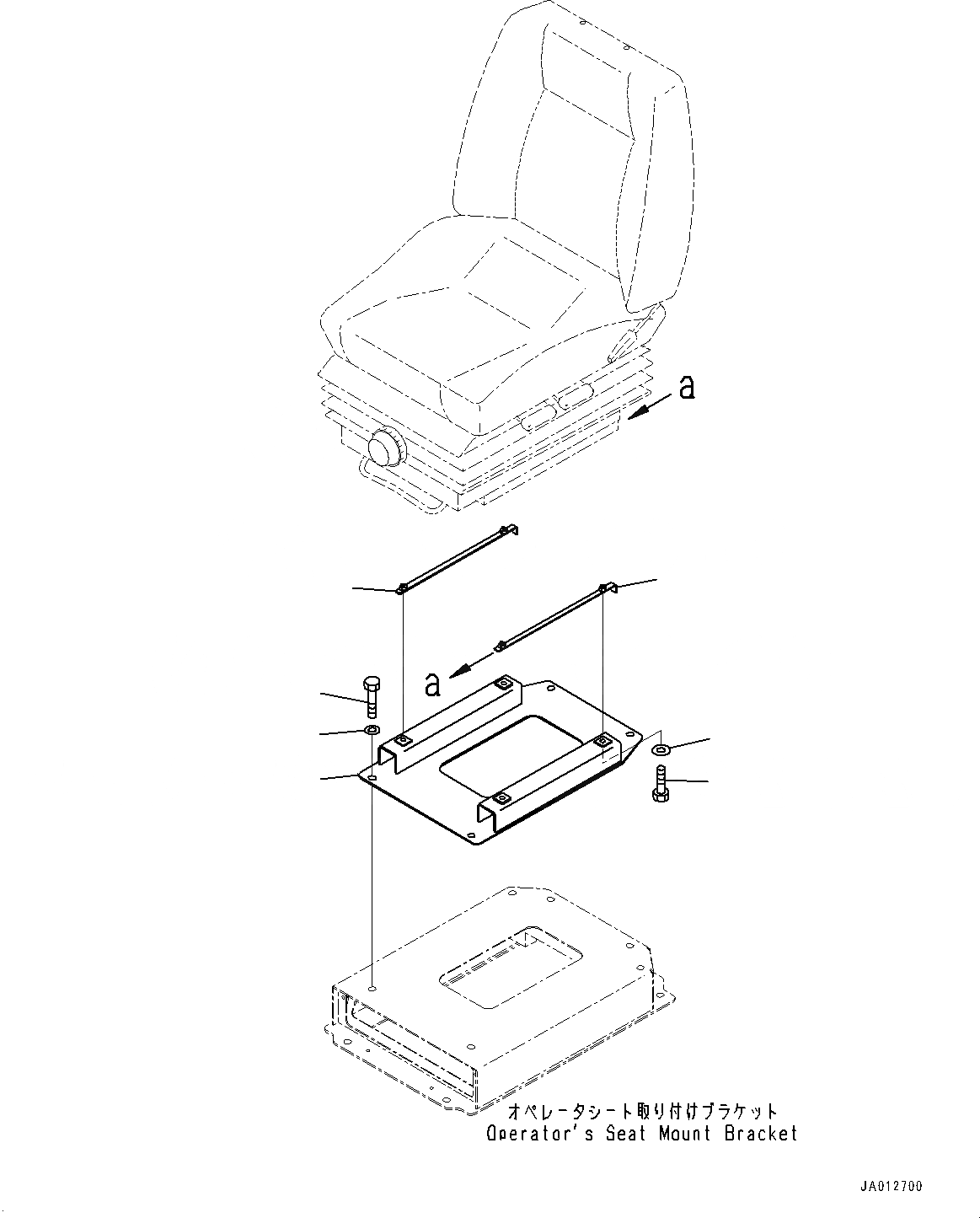 a

a

オペレータシート取り付けブラケット
Operator's Seat Mount Bracket

JA012700